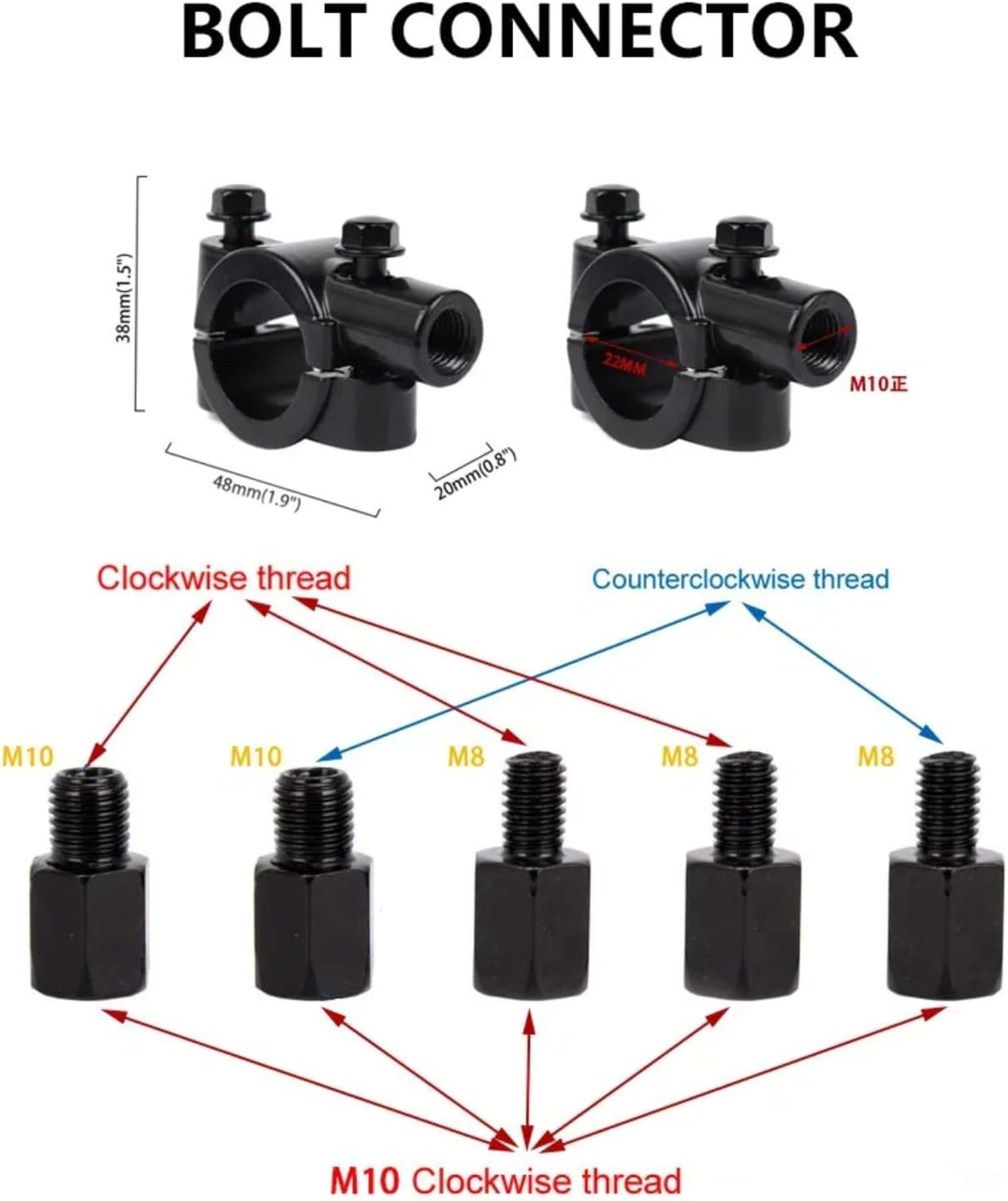 BOLT CONNECTOR

38mm(1.5")

48mm(1.9")

20mm(0.8")

22MM

M10正

Clockwise thread

Counterclockwise thread

M10

M10

M8

M8

M8

M10 Clockwise thread