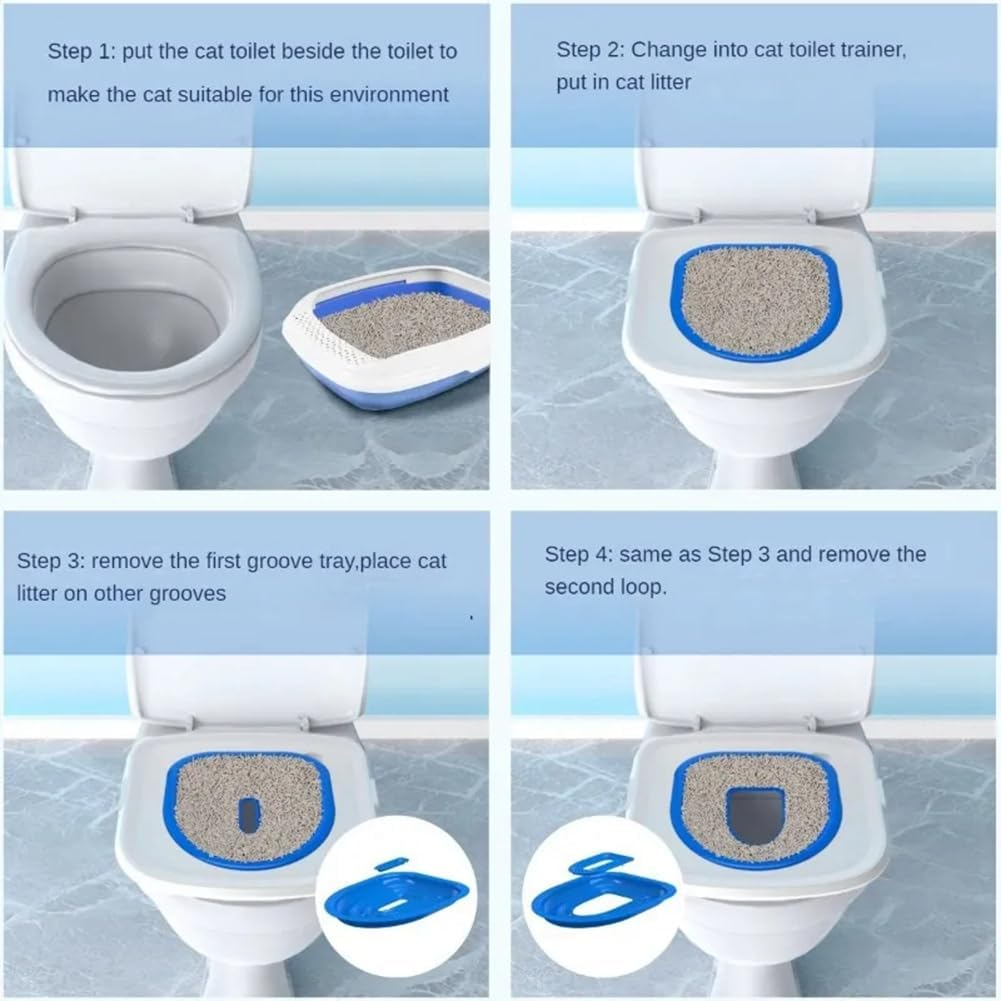 Step 1: put the cat toilet beside the toilet to make the cat suitable for this environment

Step 2: Change into cat toilet trainer, put in cat litter

Step 3: remove the first groove tray,place cat litter on other grooves

Step 4: same as Step 3 and remove the second loop.