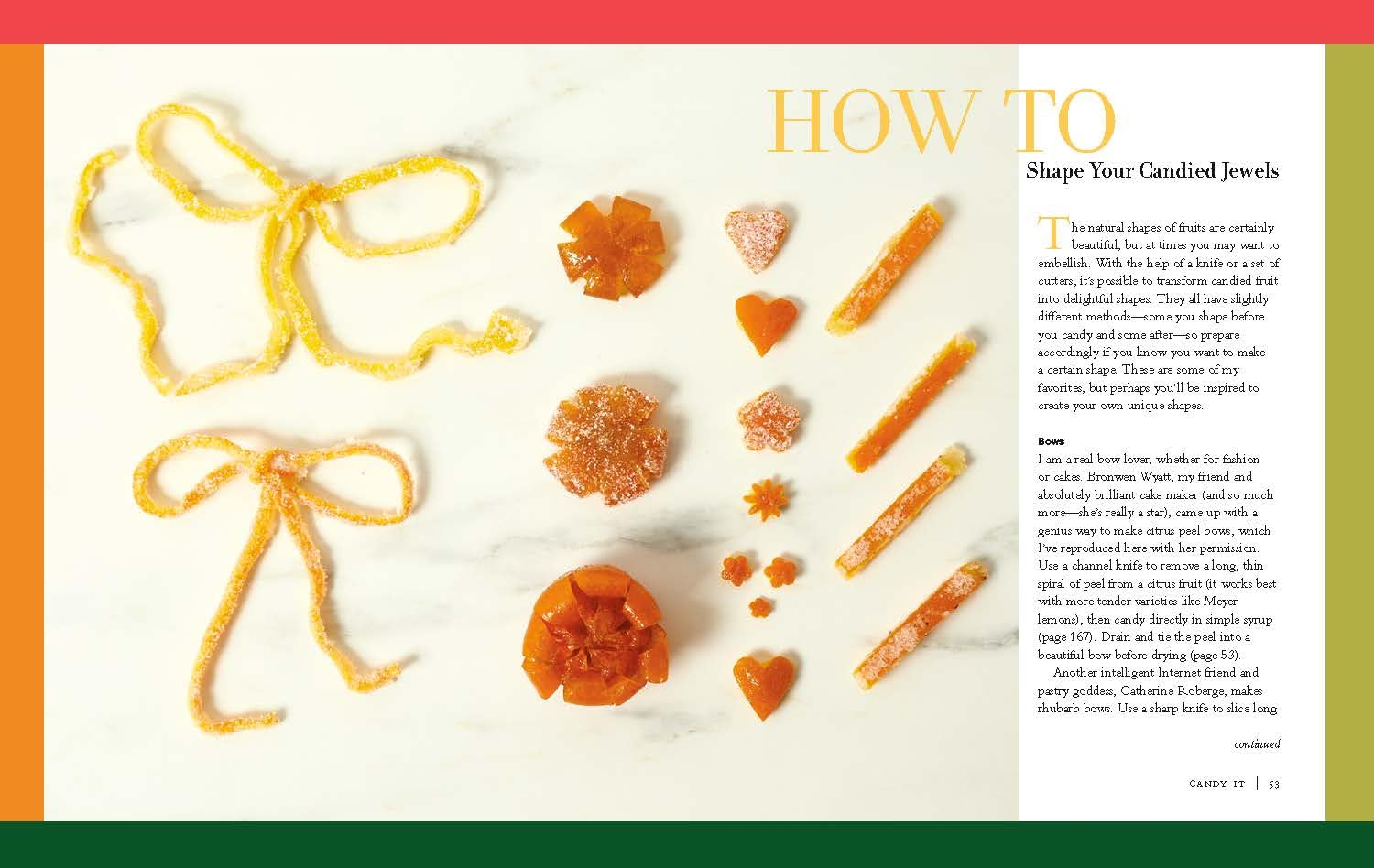 HOW TO

Shape Your Candied Jewels

The natural shapes of fruits are certainly beautiful, but at times you may want to embellish. With the help of a knife or a set of cutters, it's possible to transform candied fruit into delightful shapes. They all have slightly different methods—some you shape before you candy and some after—so prepare accordingly if you know you want to make a certain shape. These are some of my favorites, but perhaps you'll be inspired to create your own unique shapes.

Bows

I am a real bow lover, whether for fashion or cakes. Bronwen Wyatt, my friend and absolutely brilliant cake maker (and so much more—she's really a star), came up with a genius way to make citrus peel bows, which I've reproduced here with her permission. Use a channel knife to remove a long, thin spiral of peel from a citrus fruit (it works best with more tender varieties like Meyer lemons), then candy directly in simple syrup (page 167). Drain and tie the peel into a beautiful bow before drying (page 53).

Another intelligent Internet friend and pastry goddess, Catherine Roberge, makes rhubarb bows. Use a sharp knife to slice long

continued

CANDY IT | 53