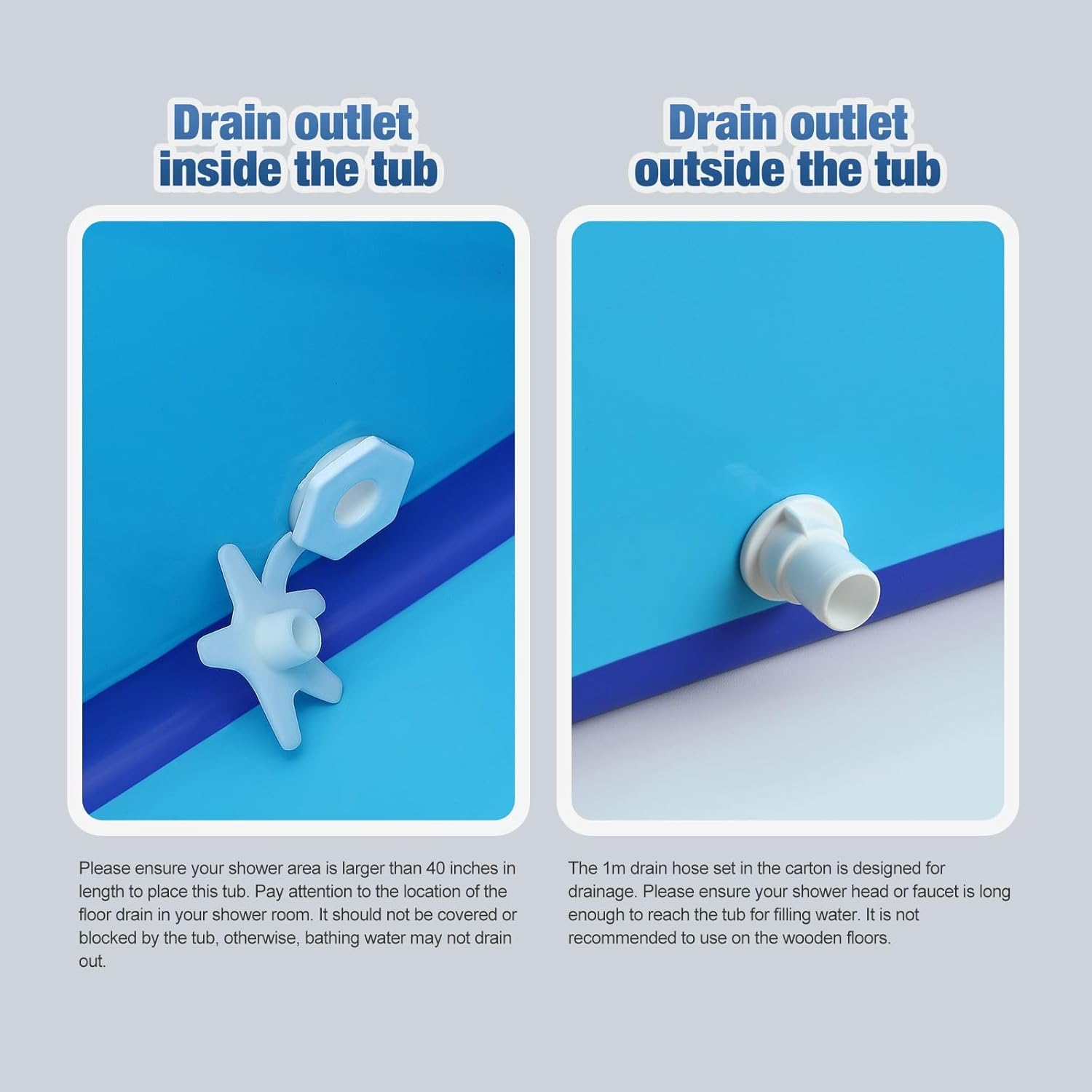 Drain outlet inside the tub

Please ensure your shower area is larger than 40 inches in length to place this tub. Pay attention to the location of the floor drain in your shower room. It should not be covered or blocked by the tub, otherwise, bathing water may not drain out.

Drain outlet outside the tub

The 1m drain hose set in the carton is designed for drainage. Please ensure your shower head or faucet is long enough to reach the tub for filling water. It is not recommended to use on the wooden floors.