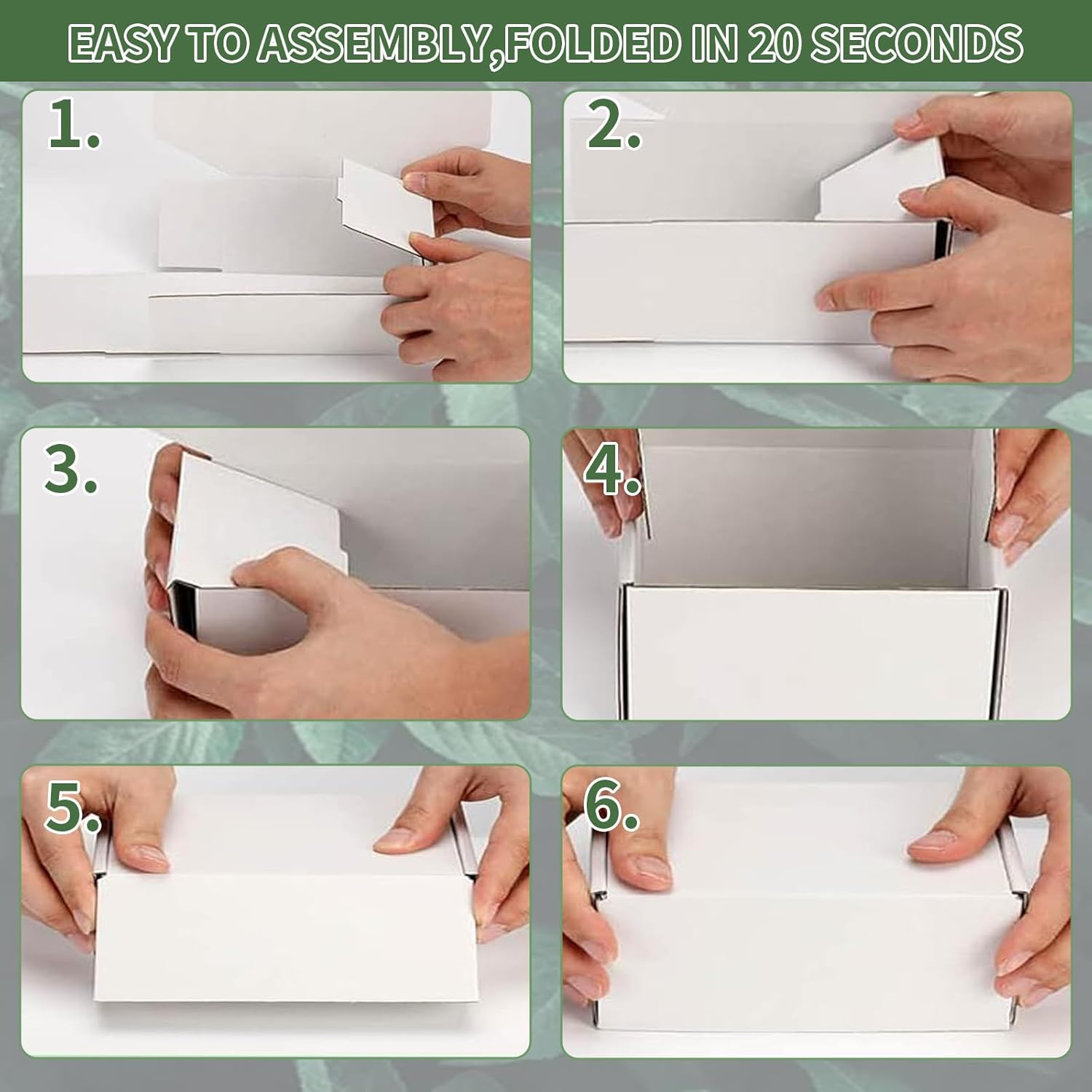 EASY TO ASSEMBLY,FOLDED IN 20 SECONDS

1.

2.

3.

4.

5.

6.