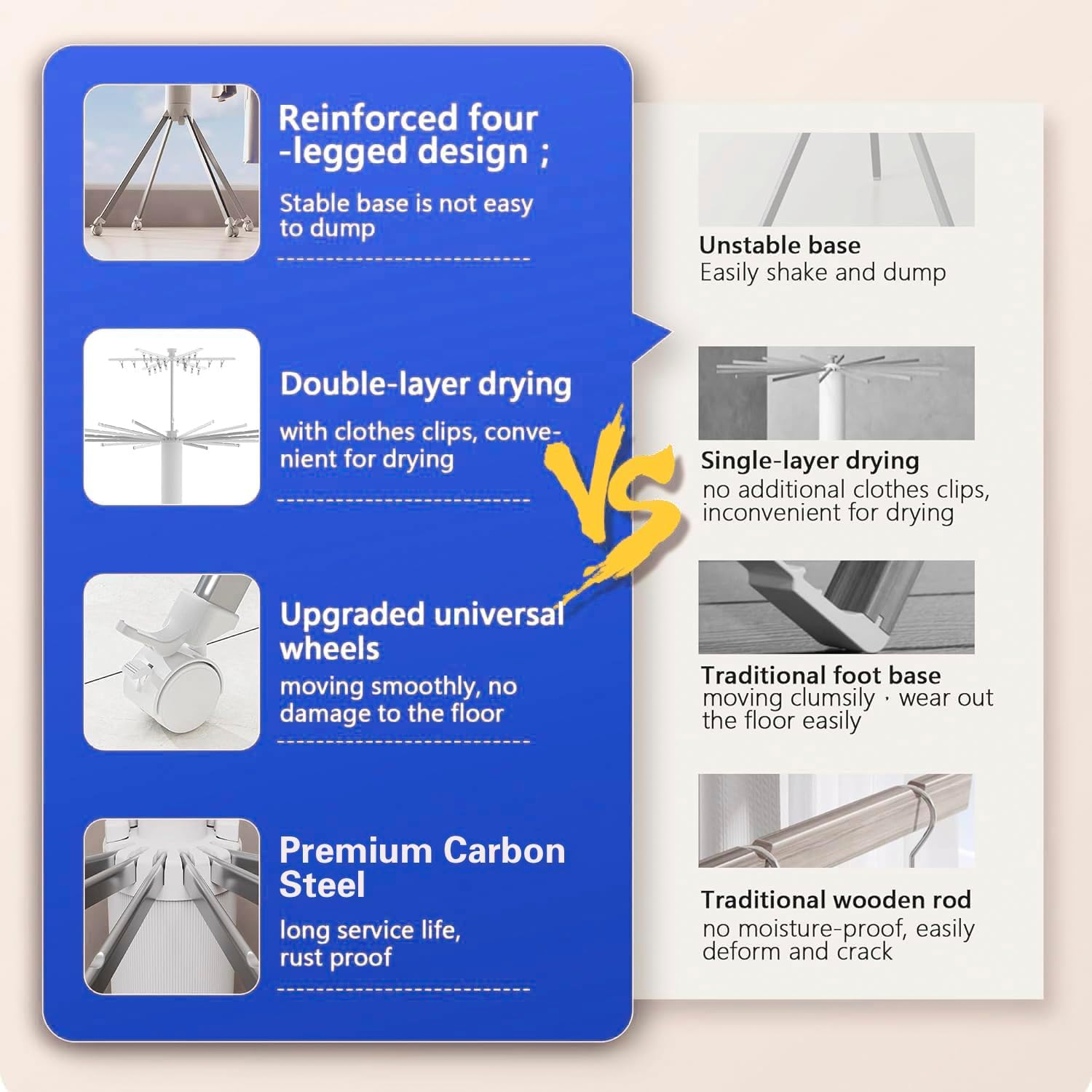 Reinforced four -legged design ;

Stable base is not easy to dump

Double-layer drying

with clothes clips, convenient for drying

Upgraded universal wheels

moving smoothly, no damage to the floor

Premium Carbon Steel

long service life, rust proof

VS

Unstable base
Easily shake and dump

Single-layer drying
no additional clothes clips, inconvenient for drying

Traditional foot base
moving clumsily · wear out the floor easily

Traditional wooden rod
no moisture-proof, easily deform and crack