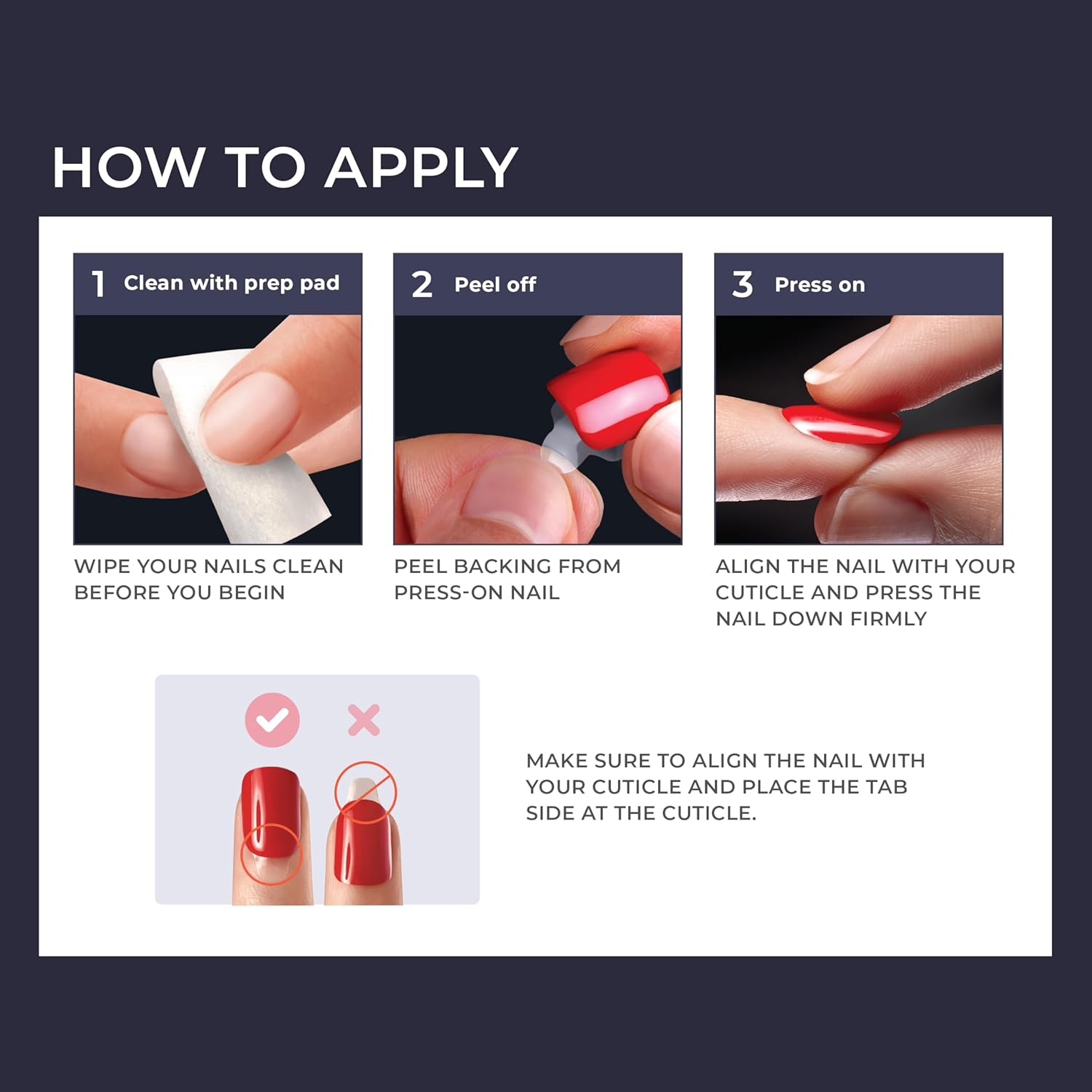 HOW TO APPLY

1 Clean with prep pad

WIPE YOUR NAILS CLEAN BEFORE YOU BEGIN

2 Peel off

PEEL BACKING FROM PRESS-ON NAIL

3 Press on

ALIGN THE NAIL WITH YOUR CUTICLE AND PRESS THE NAIL DOWN FIRMLY

MAKE SURE TO ALIGN THE NAIL WITH YOUR CUTICLE AND PLACE THE TAB SIDE AT THE CUTICLE.