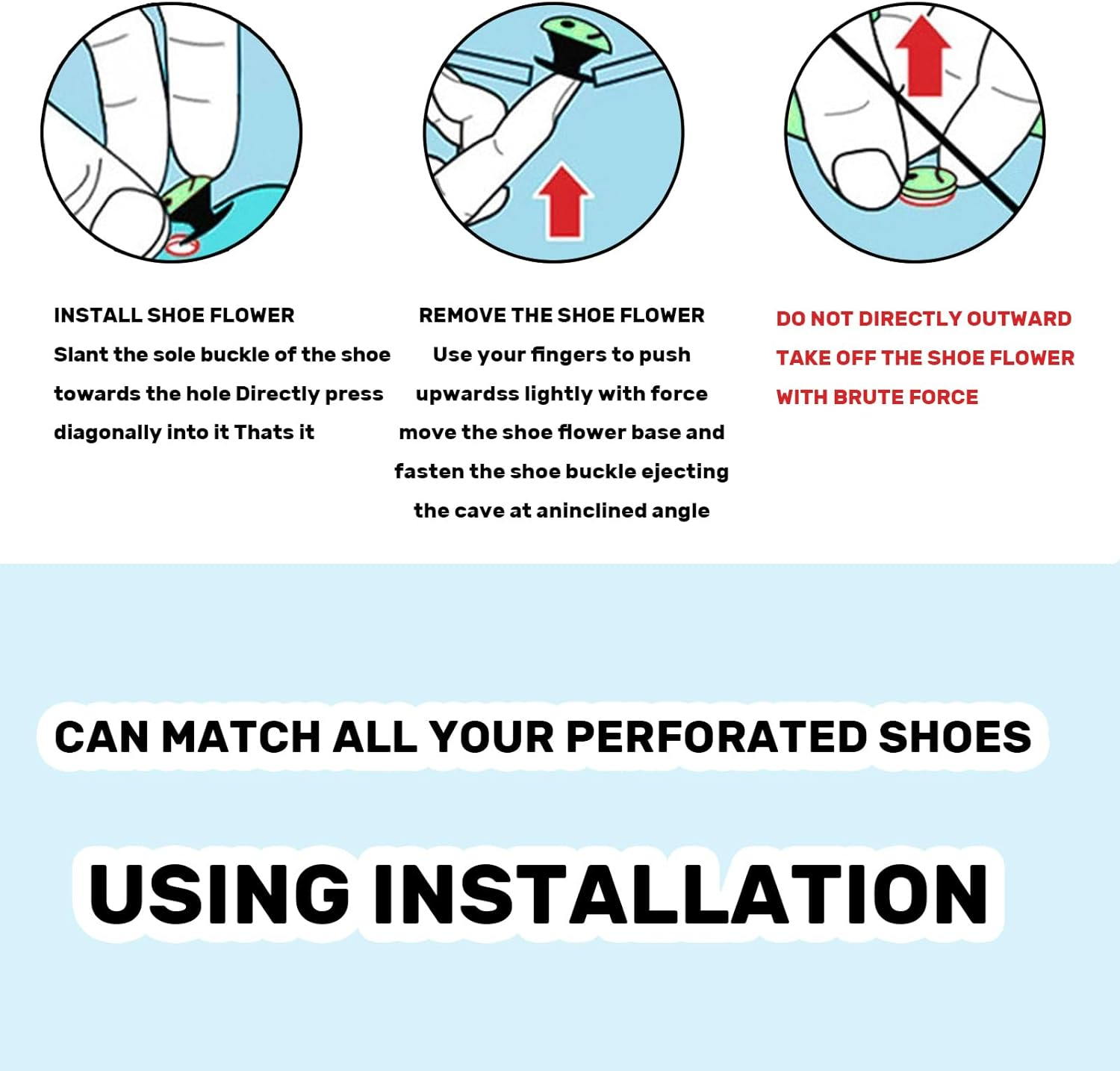 INSTALL SHOE FLOWER
Slant the sole buckle of the shoe towards the hole Directly press diagonally into it Thats it

REMOVE THE SHOE FLOWER
Use your fingers to push upwardss lightly with force move the shoe flower base and fasten the shoe buckle ejecting the cave at aninclined angle

DO NOT DIRECTLY OUTWARD TAKE OFF THE SHOE FLOWER WITH BRUTE FORCE

CAN MATCH ALL YOUR PERFORATED SHOES

USING INSTALLATION