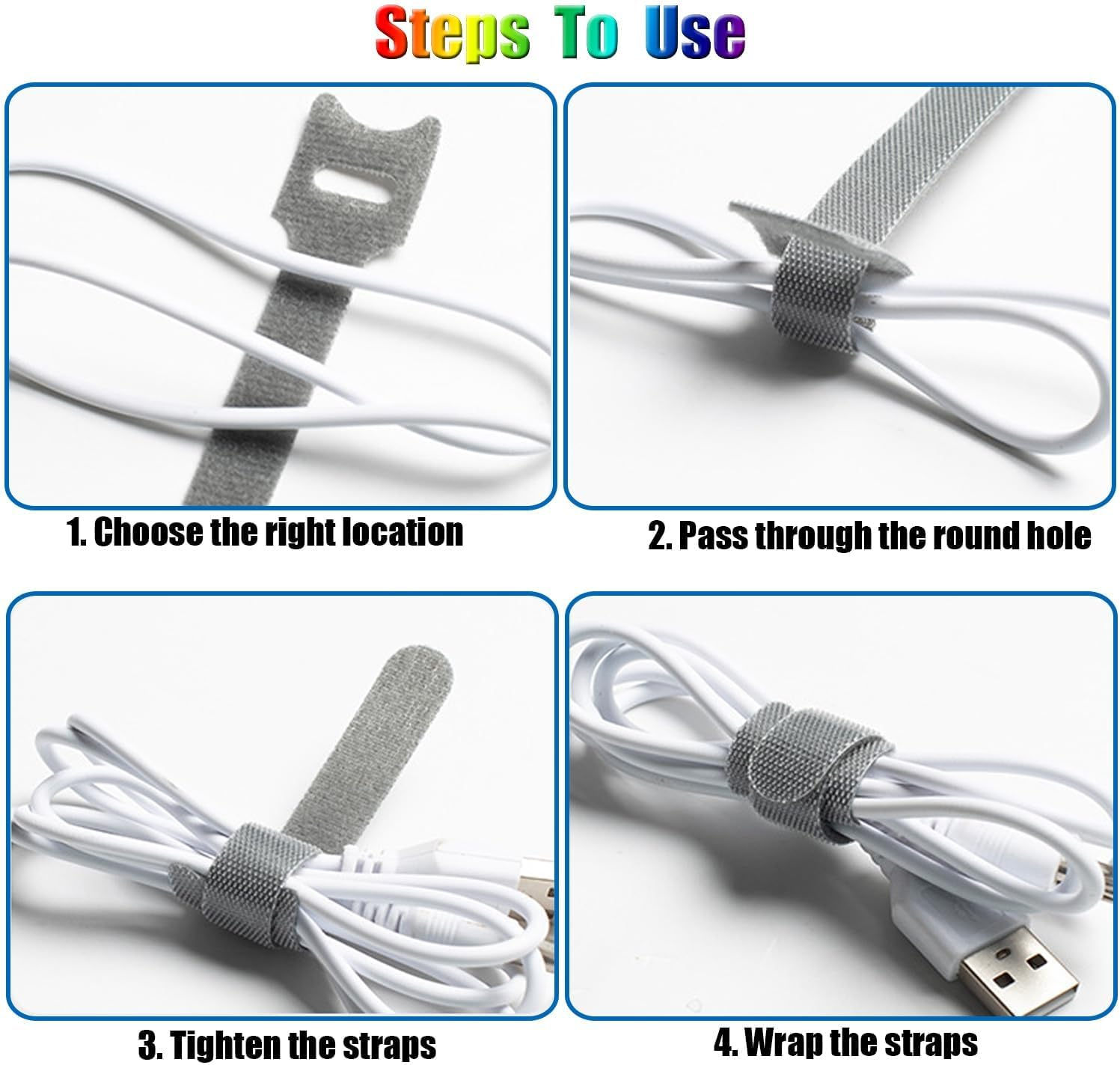 Steps To Use

1. Choose the right location

2. Pass through the round hole

3. Tighten the straps

4. Wrap the straps