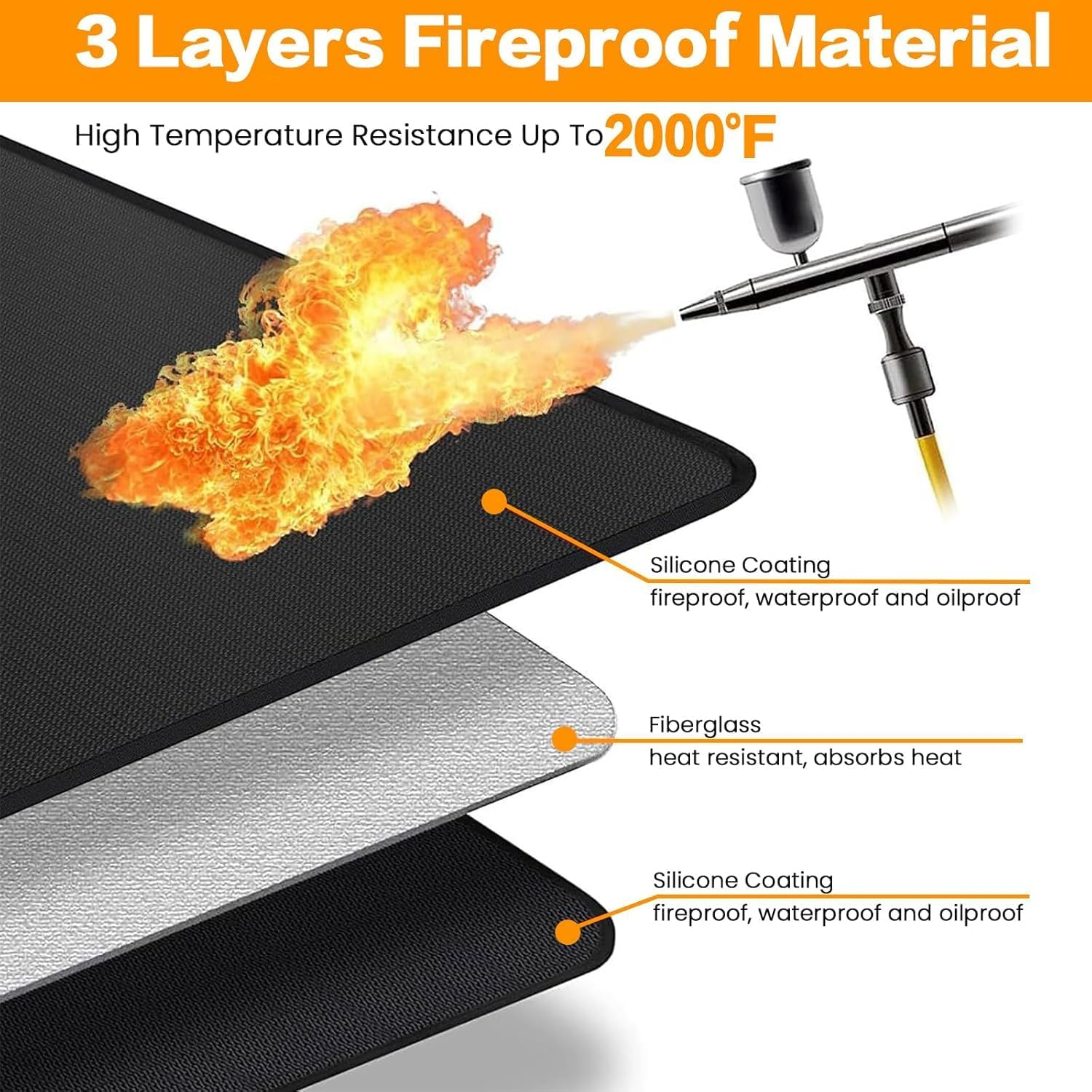 3 Layers Fireproof Material

High Temperature Resistance Up To 2000°F

Silicone Coating
fireproof, waterproof and oilproof

Fiberglass
heat resistant, absorbs heat

Silicone Coating
fireproof, waterproof and oilproof