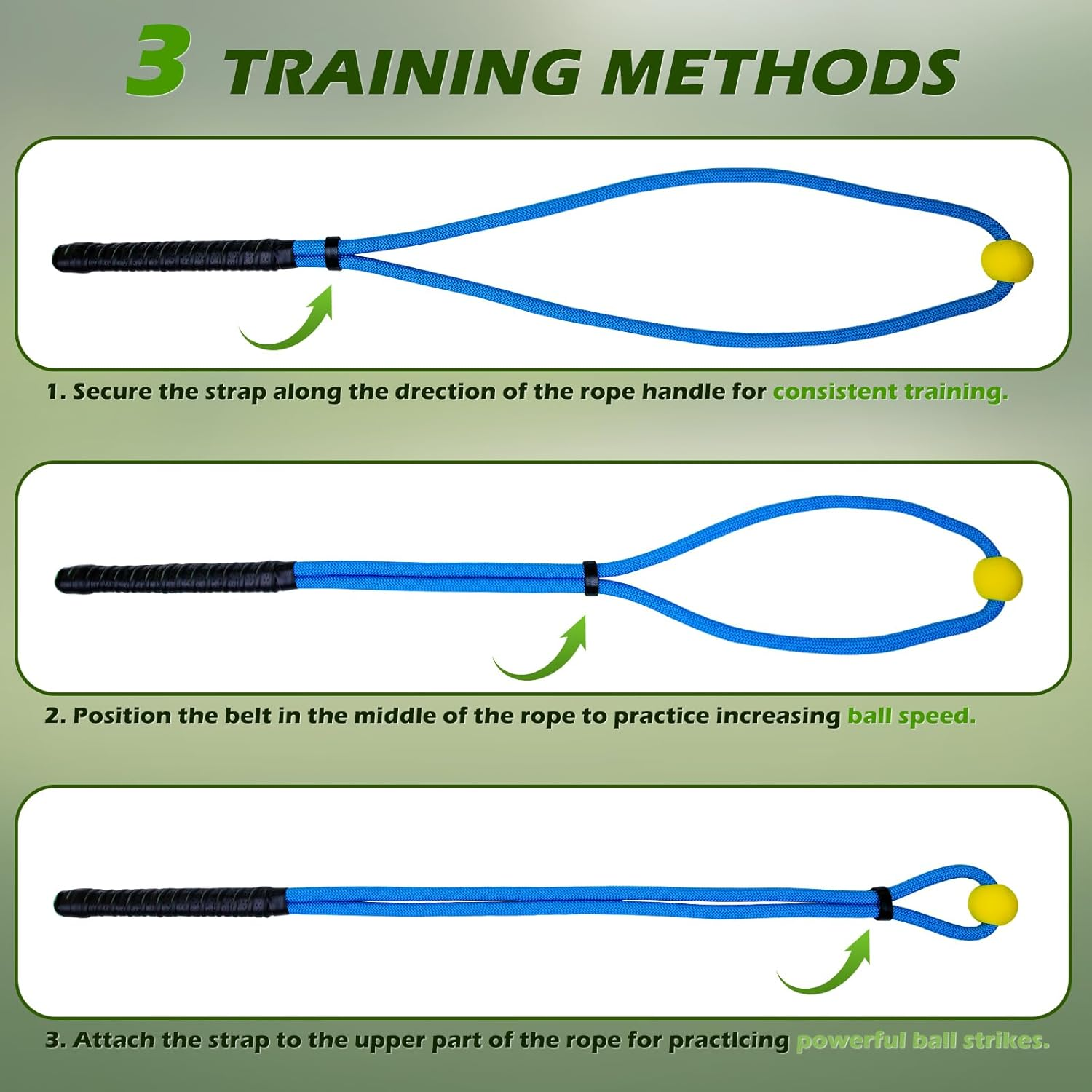 3 TRAINING METHODS

1. Secure the strap along the drection of the rope handle for consistent training.

2. Position the belt in the middle of the rope to practice increasing ball speed.

3. Attach the strap to the upper part of the rope for practicing powerful ball strikes.