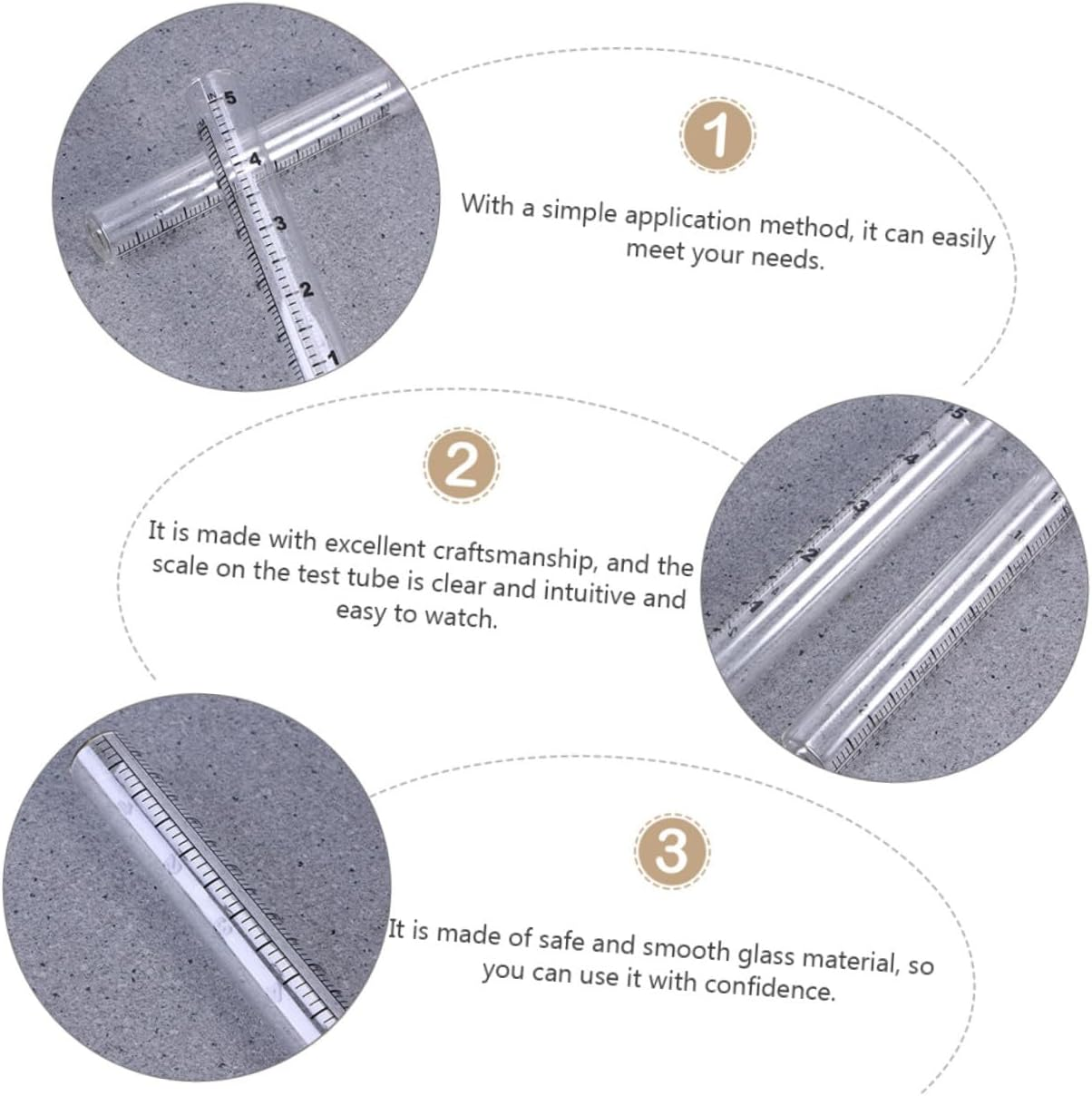 IN 5
4
3
2
1

1

With a simple application method, it can easily meet your needs.

2

It is made with excellent craftsmanship, and the scale on the test tube is clear and intuitive and easy to watch.

5
4
3
2
1

3

It is made of safe and smooth glass material, so you can use it with confidence.