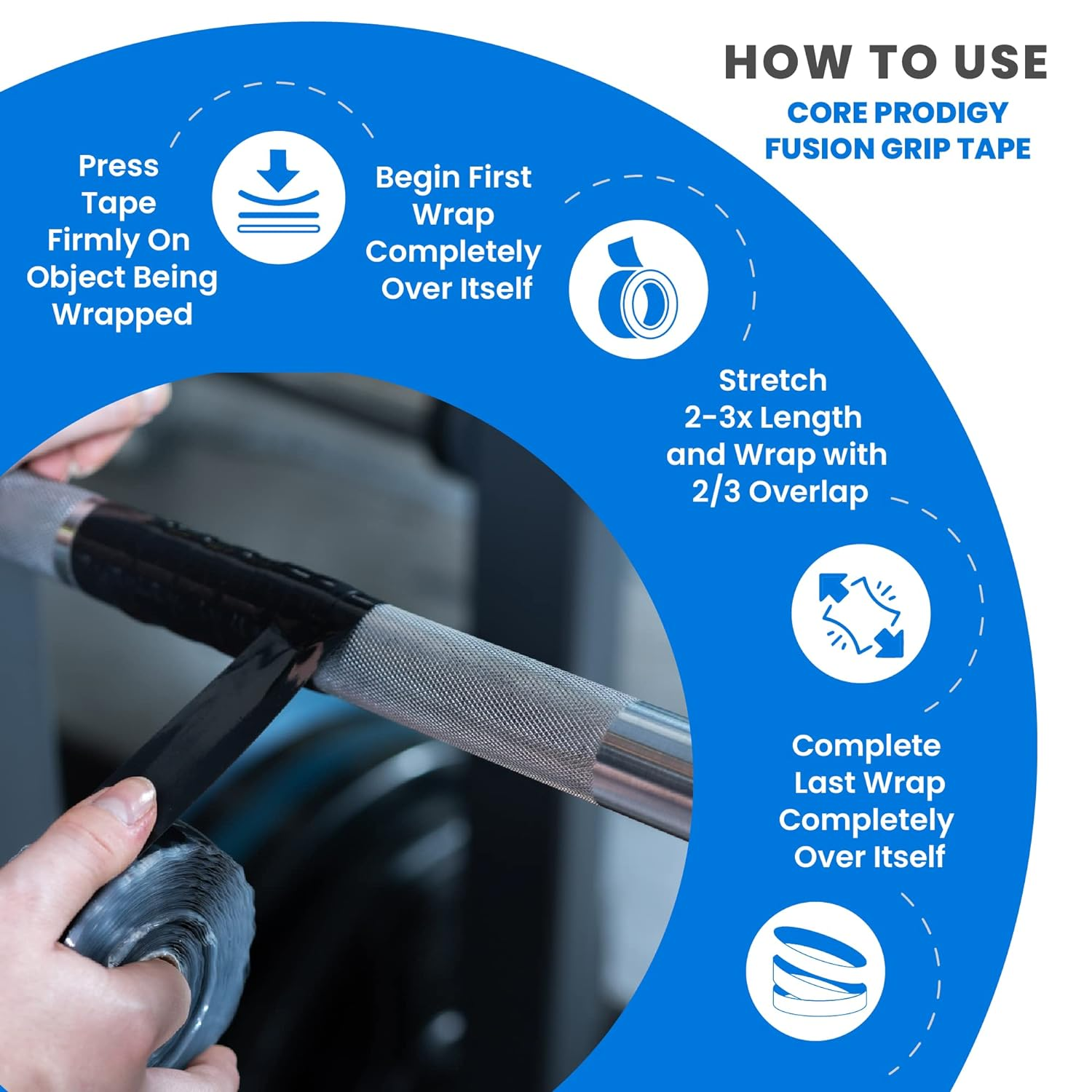 HOW TO USE
CORE PRODIGY
FUSION GRIP TAPE

Press Tape Firmly On Object Being Wrapped

Begin First Wrap Completely Over Itself

Stretch 2-3x Length and Wrap with 2/3 Overlap

Complete Last Wrap Completely Over Itself