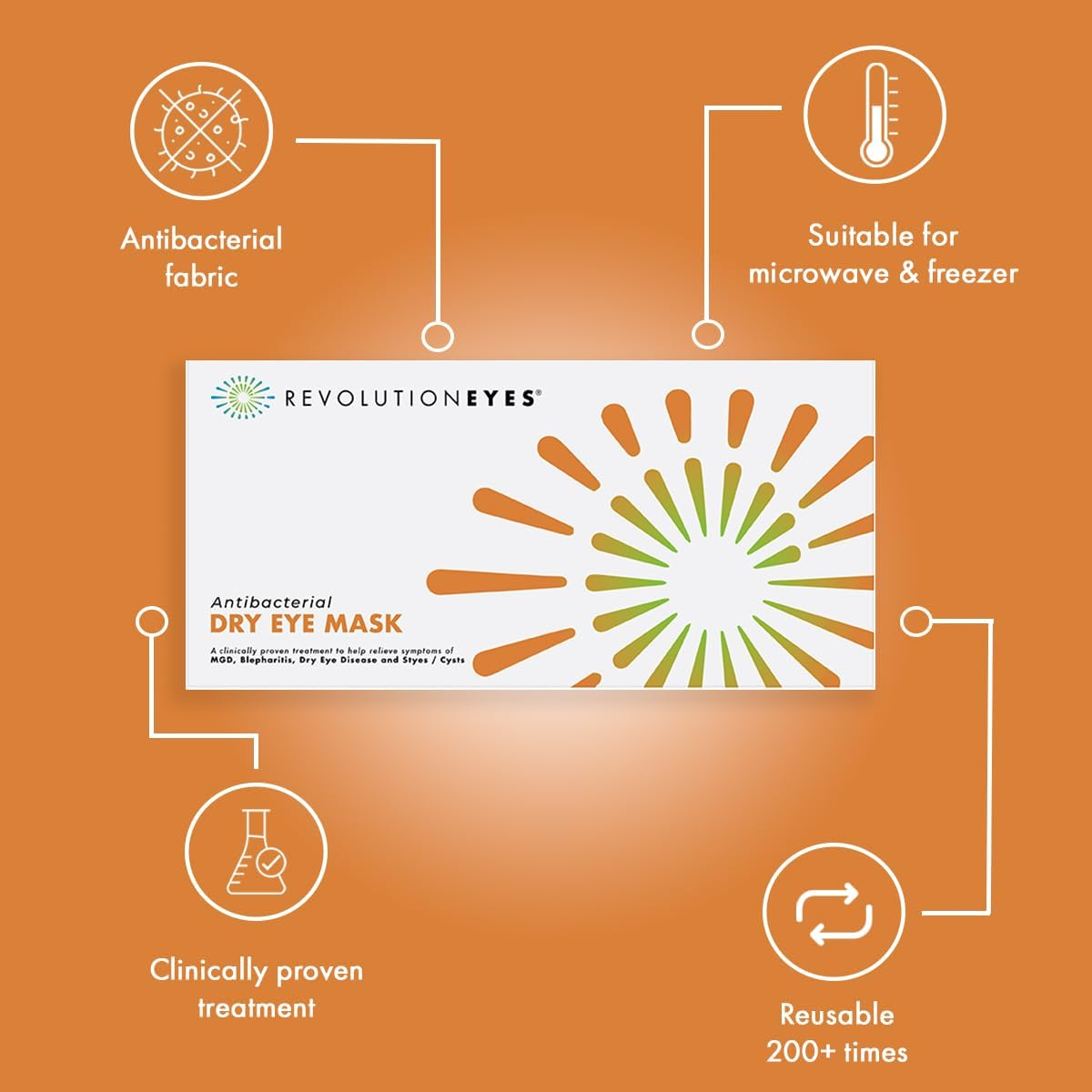 Antibacterial fabric

Suitable for microwave & freezer

REVOLUTIONEYES®

Antibacterial
DRY EYE MASK

A clinically proven treatment to help relieve symptoms of MGD, Blepharitis, Dry Eye Disease and Styes / Cysts

Clinically proven treatment

Reusable 200+ times