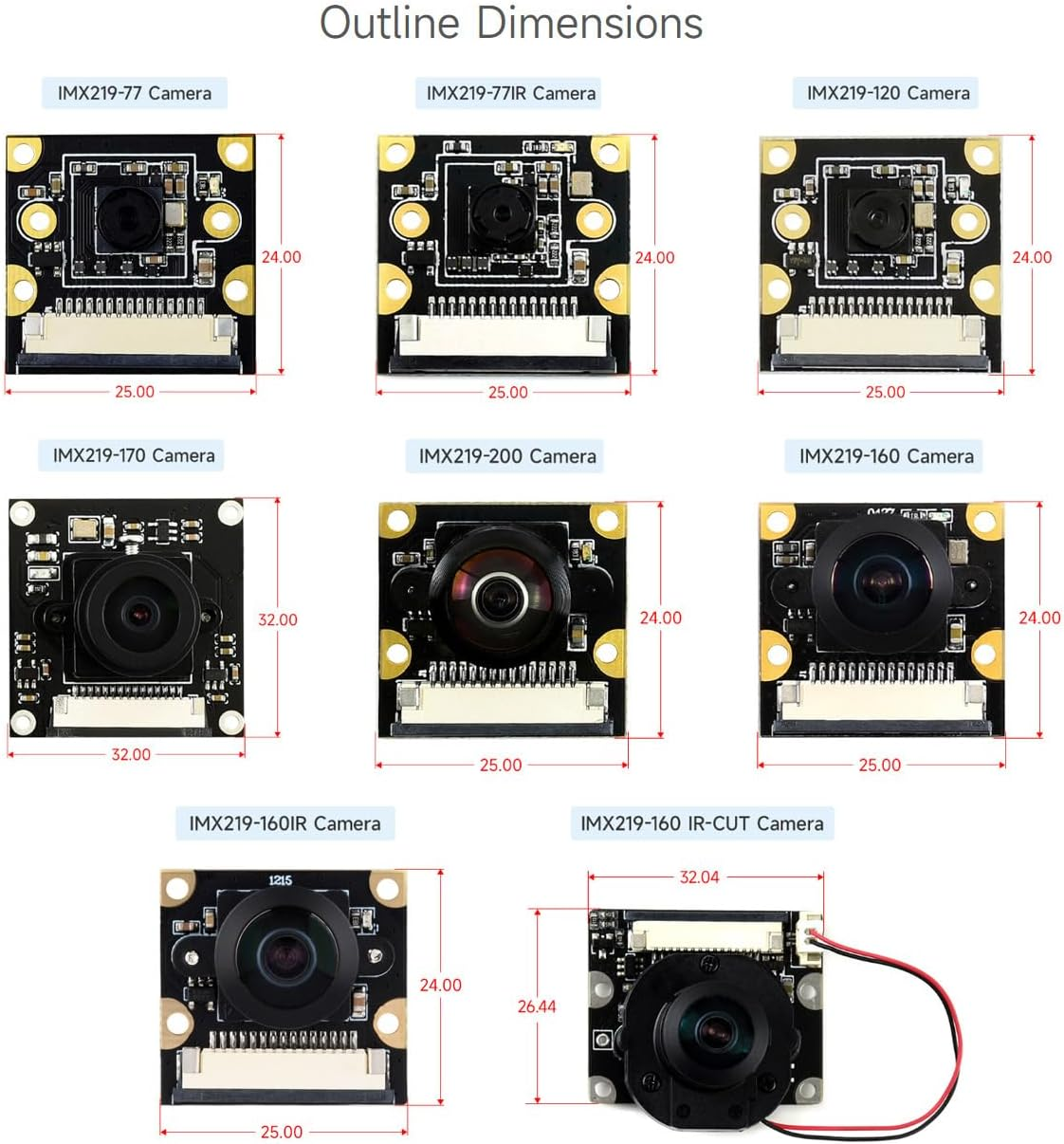 Outline Dimensions

IMX219-77 Camera

24.00

25.00

IMX219-77IR Camera

24.00

25.00

IMX219-120 Camera

24.00

25.00

IMX219-170 Camera

32.00

32.00

IMX219-200 Camera

24.00

25.00

IMX219-160 Camera

24.00

25.00

IMX219-160IR Camera

1215

24.00

25.00

IMX219-160 IR-CUT Camera

32.04

26.44