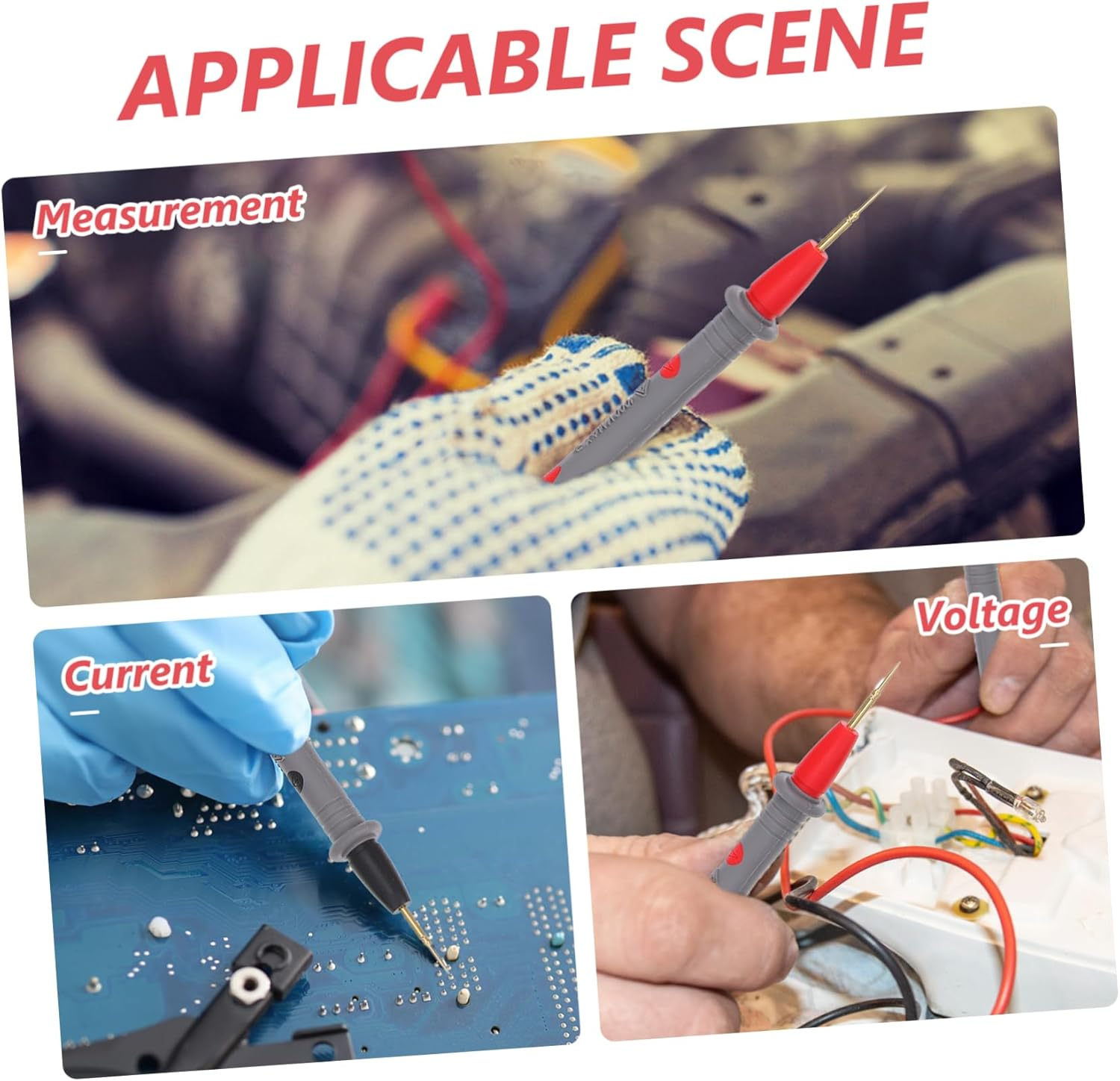 APPLICABLE SCENE

Measurement

Current

Voltage