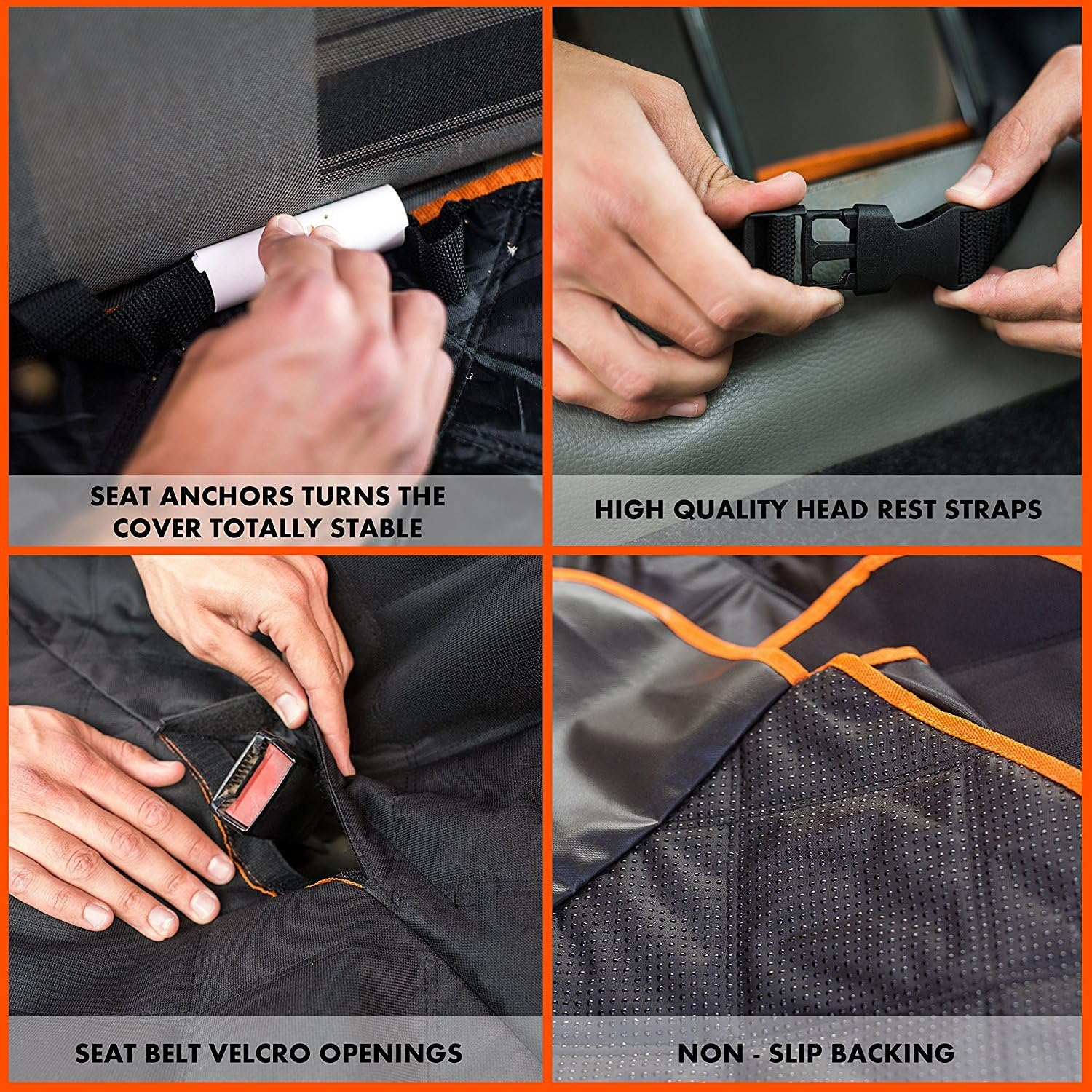 SEAT ANCHORS TURNS THE COVER TOTALLY STABLE

HIGH QUALITY HEAD REST STRAPS

SEAT BELT VELCRO OPENINGS

NON - SLIP BACKING