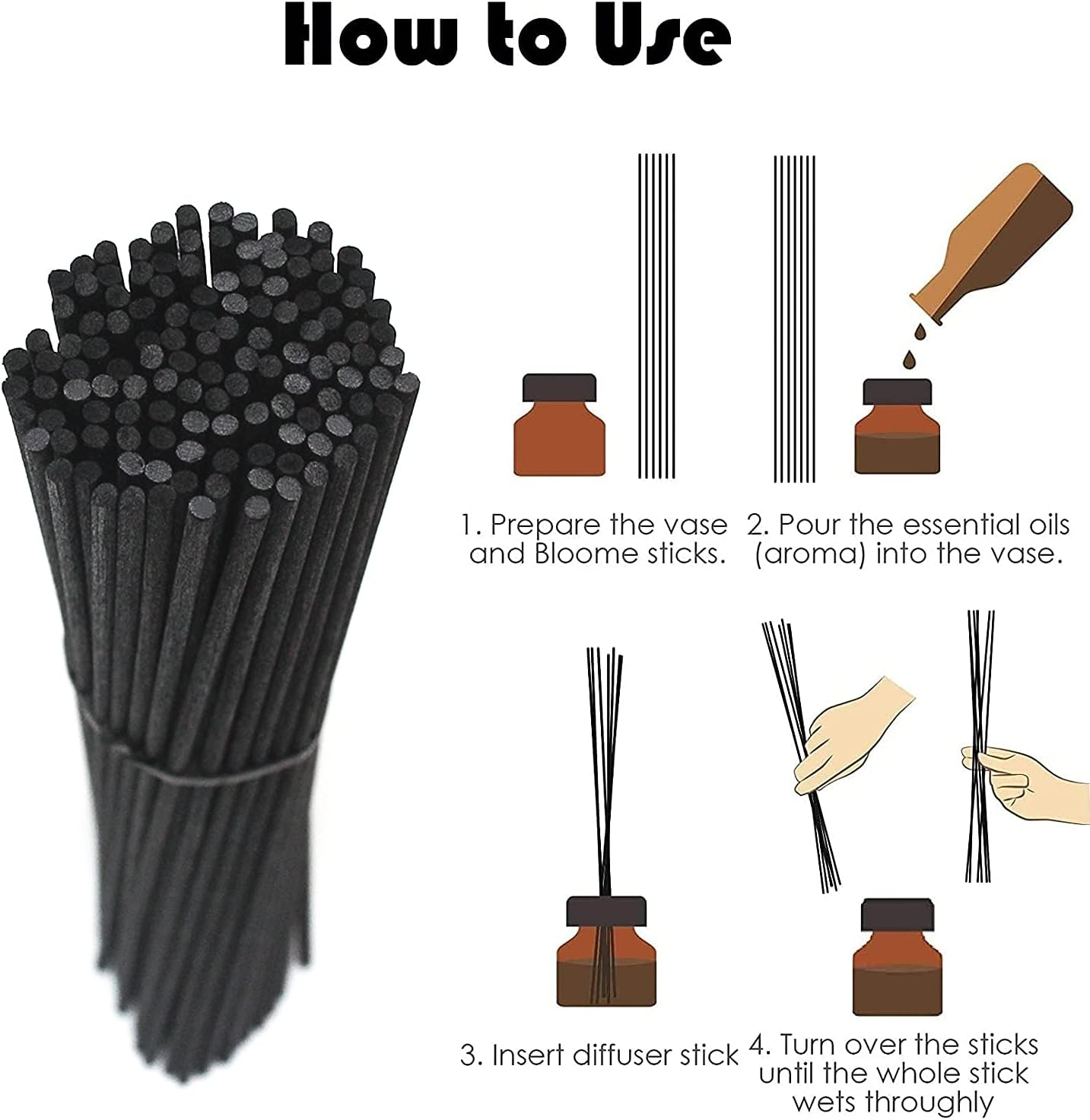 How to Use

1. Prepare the vase and Bloome sticks.

2. Pour the essential oils (aroma) into the vase.

3. Insert diffuser stick

4. Turn over the sticks until the whole stick wets throughly