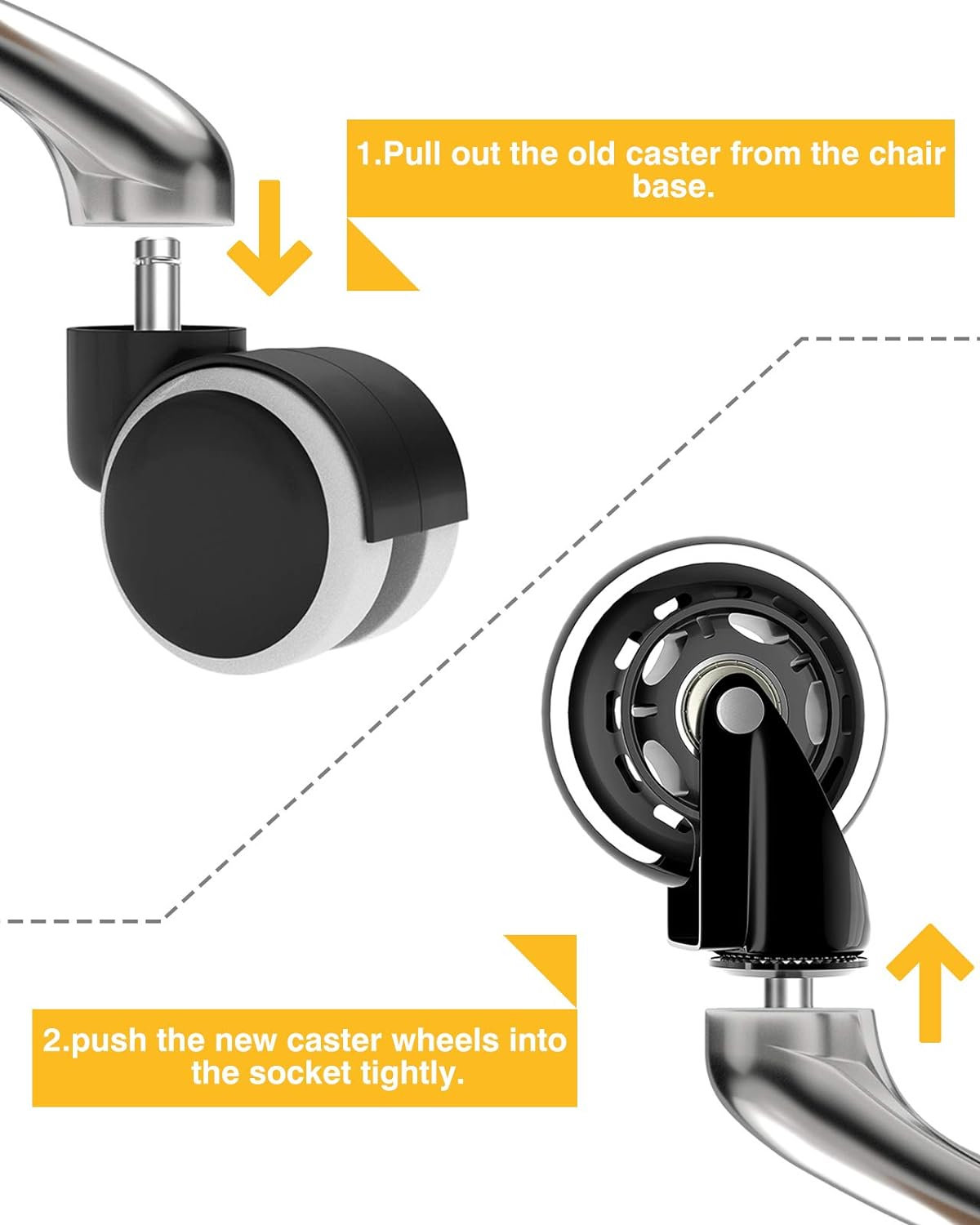 1.Pull out the old caster from the chair base.

2.push the new caster wheels into the socket tightly.