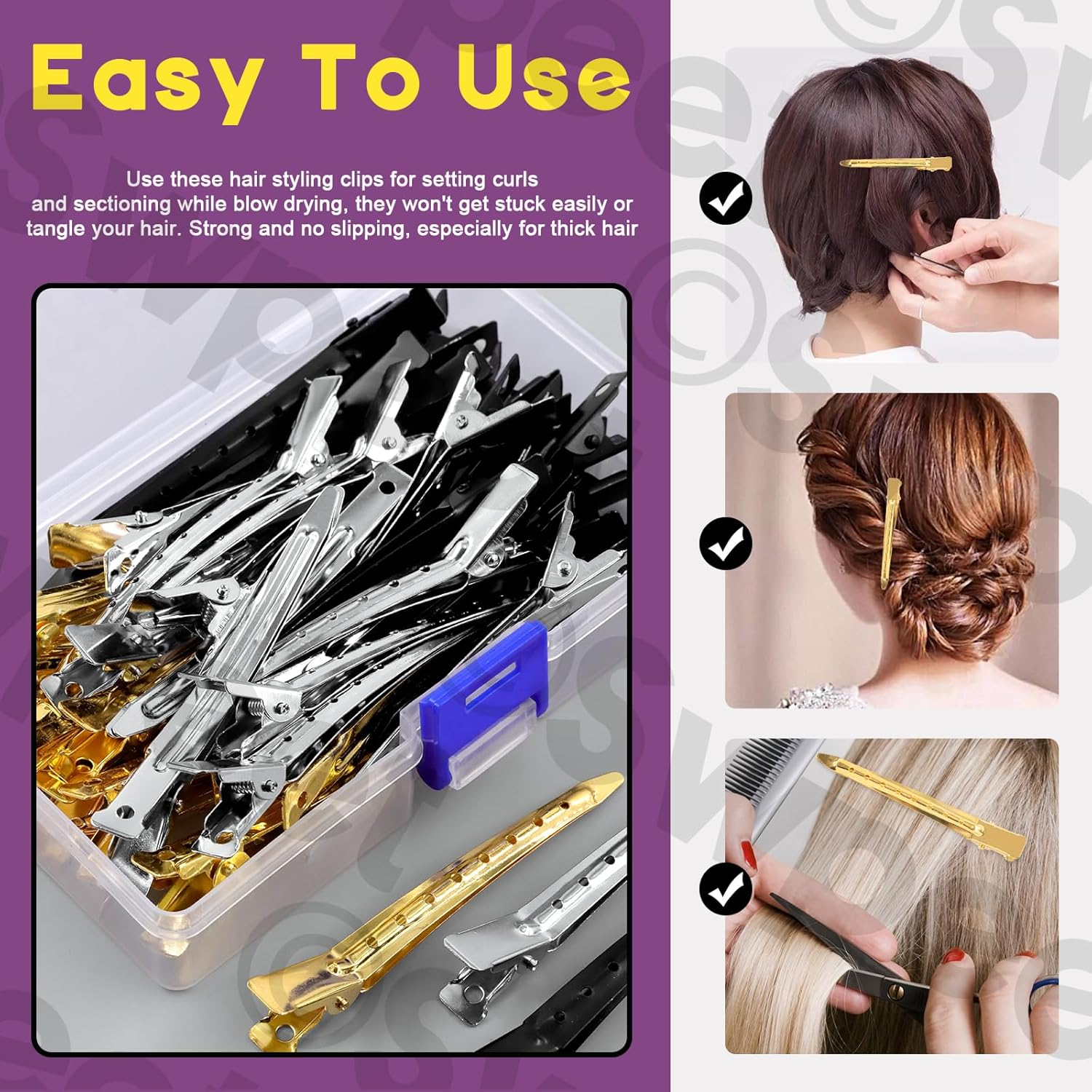 Easy To Use

Use these hair styling clips for setting curls and sectioning while blow drying, they won't get stuck easily or tangle your hair. Strong and no slipping, especially for thick hair