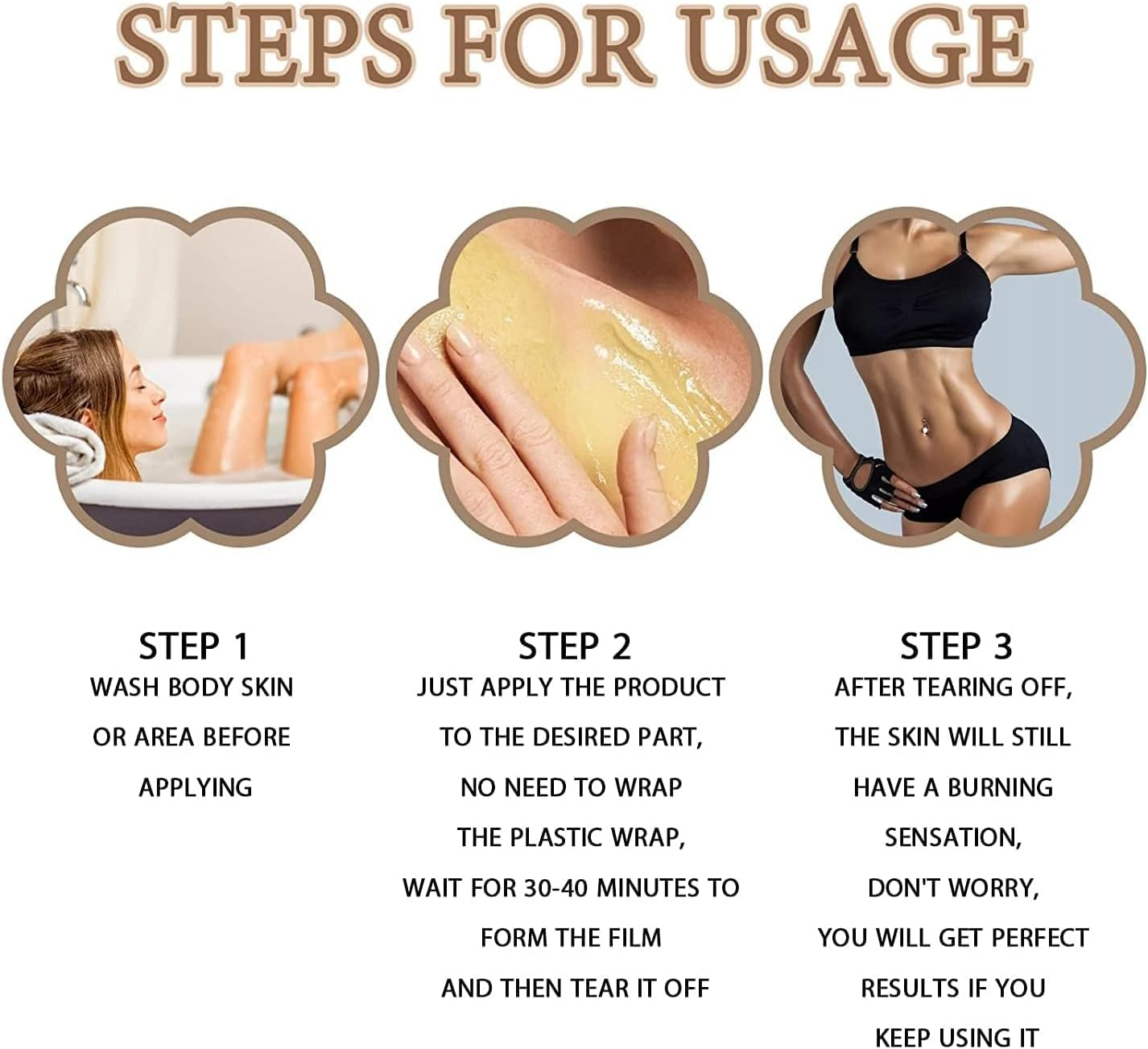 STEPS FOR USAGE

STEP 1
WASH BODY SKIN OR AREA BEFORE APPLYING

STEP 2
JUST APPLY THE PRODUCT TO THE DESIRED PART, NO NEED TO WRAP THE PLASTIC WRAP, WAIT FOR 30-40 MINUTES TO FORM THE FILM AND THEN TEAR IT OFF

STEP 3
AFTER TEARING OFF, THE SKIN WILL STILL HAVE A BURNING SENSATION, DON'T WORRY, YOU WILL GET PERFECT RESULTS IF YOU KEEP USING IT