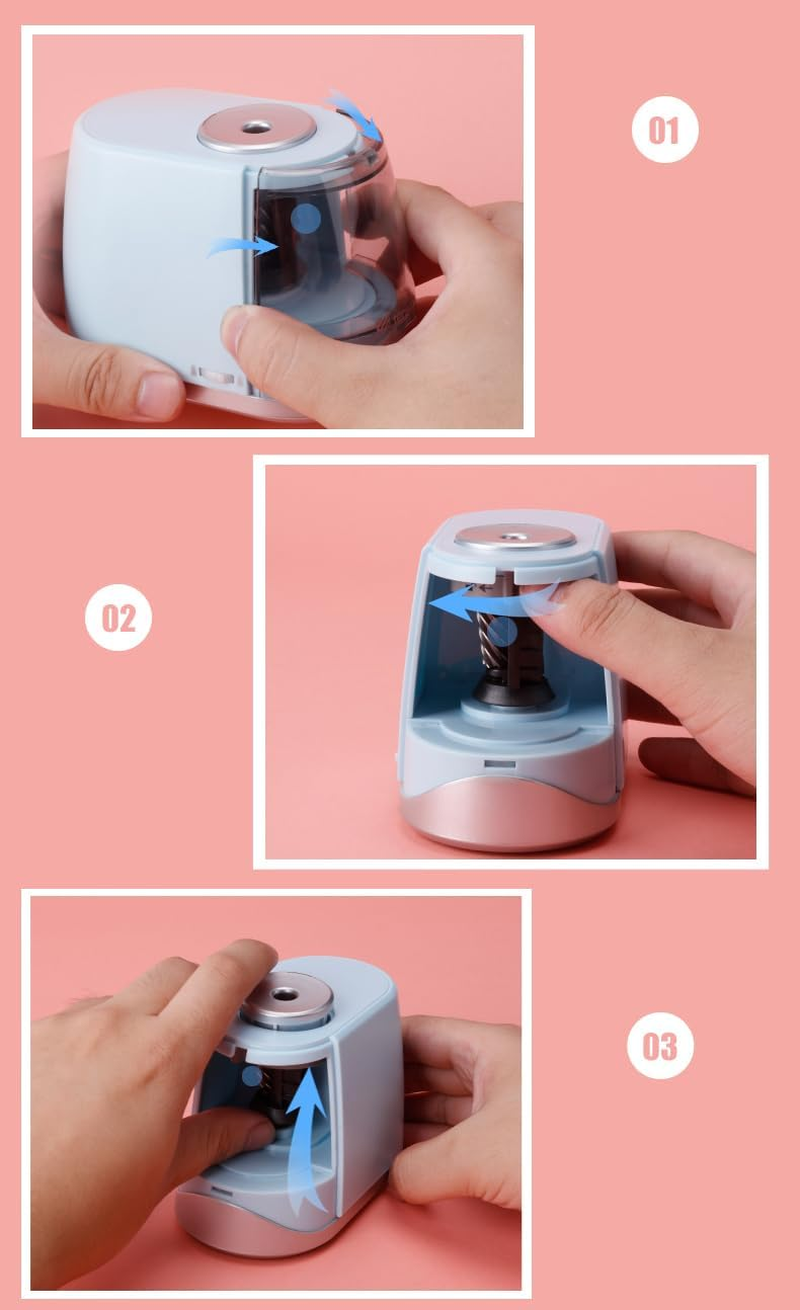 01

02

03