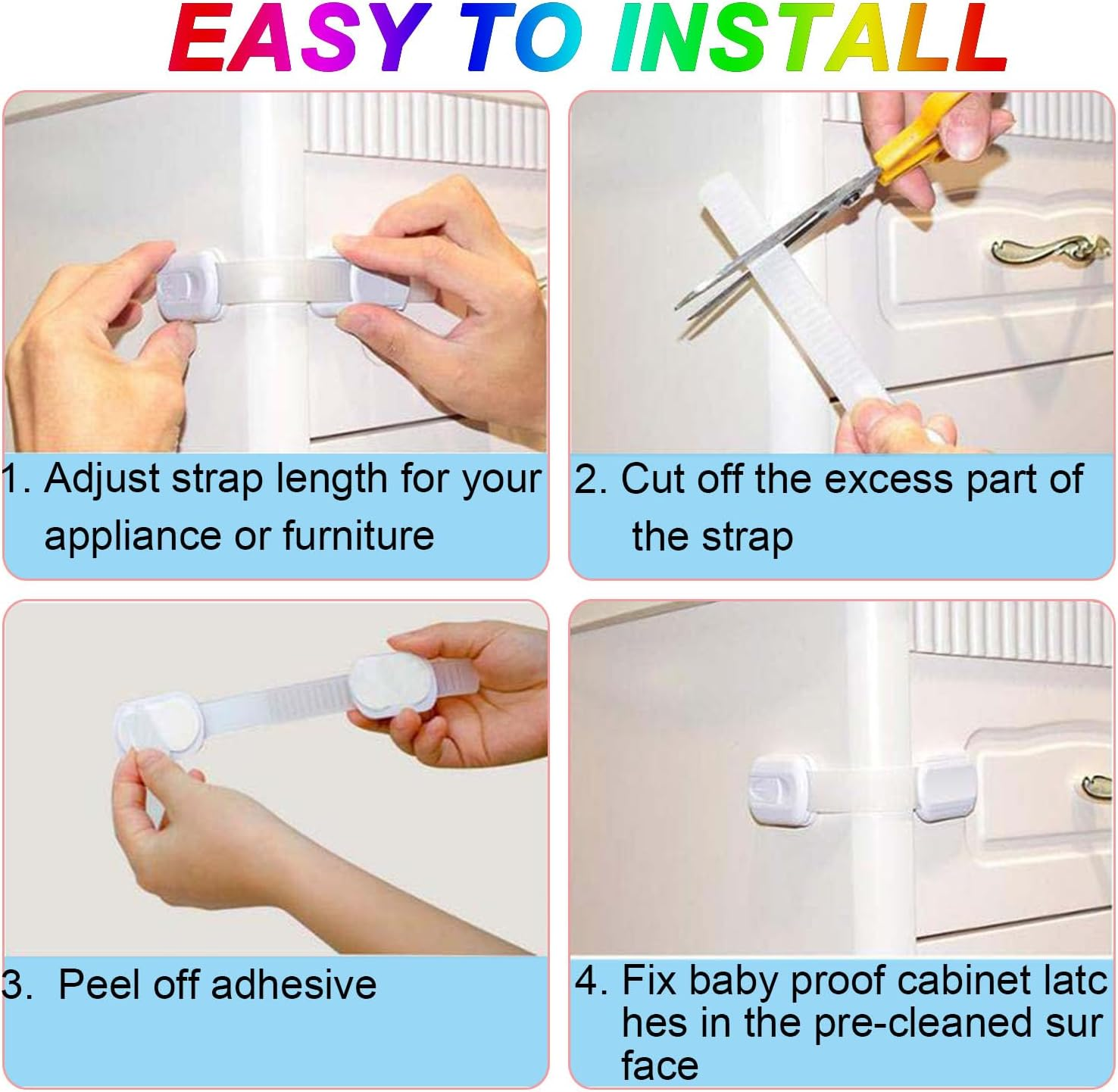 EASY TO INSTALL

1. Adjust strap length for your appliance or furniture

2. Cut off the excess part of the strap

3. Peel off adhesive

4. Fix baby proof cabinet latc hes in the pre-cleaned sur face