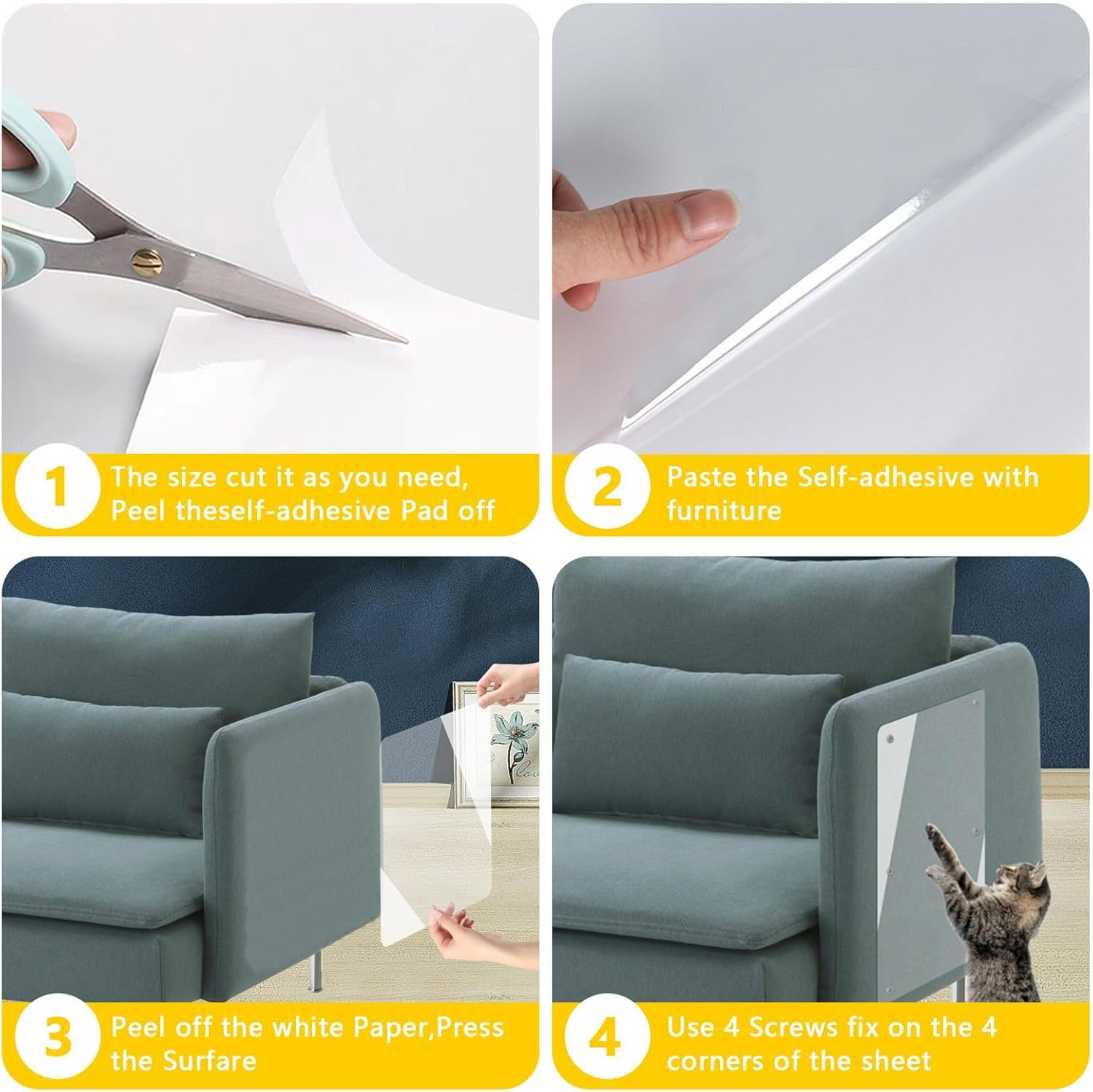 1 The size cut it as you need, Peel theself-adhesive Pad off

2 Paste the Self-adhesive with furniture

love

3 Peel off the white Paper,Press the Surfare

4 Use 4 Screws fix on the 4 corners of the sheet