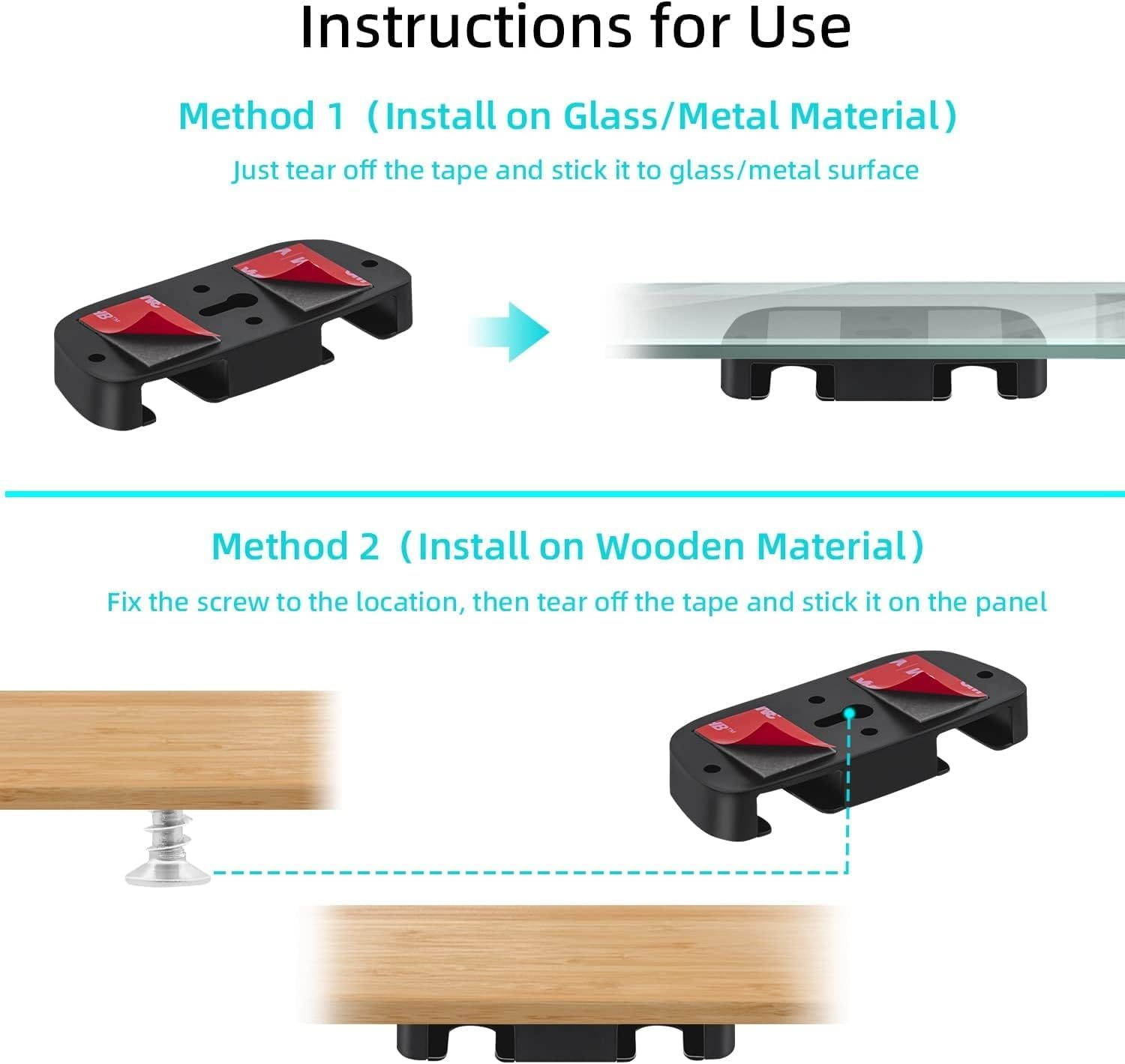 Instructions for Use

Method 1（Install on Glass/Metal Material）

Just tear off the tape and stick it to glass/metal surface

Method 2（Install on Wooden Material）

Fix the screw to the location, then tear off the tape and stick it on the panel