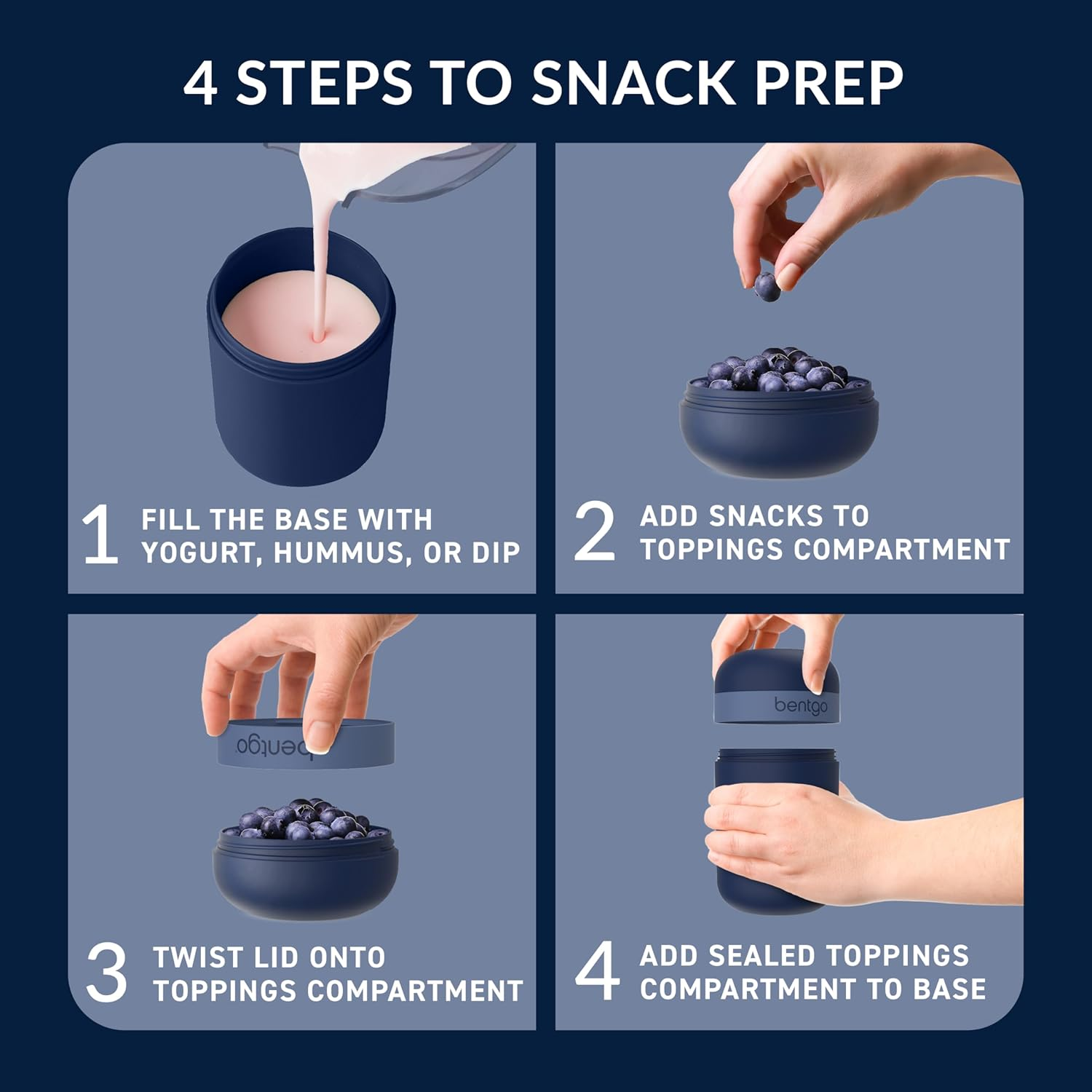 4 STEPS TO SNACK PREP

1 FILL THE BASE WITH YOGURT, HUMMUS, OR DIP

2 ADD SNACKS TO TOPPINGS COMPARTMENT

bentgo

3 TWIST LID ONTO TOPPINGS COMPARTMENT

bentgo

4 ADD SEALED TOPPINGS COMPARTMENT TO BASE