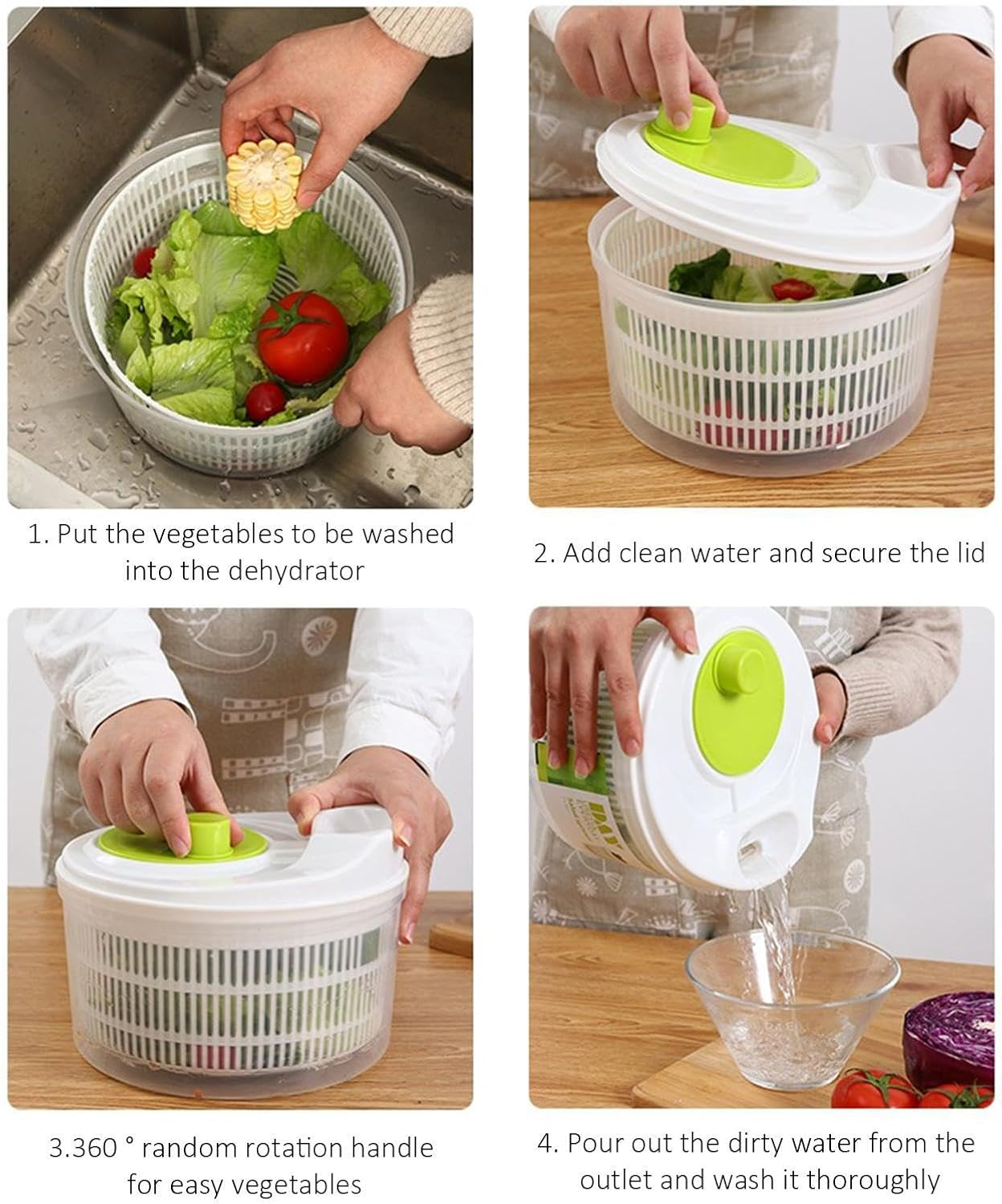 1. Put the vegetables to be washed into the dehydrator

2. Add clean water and secure the lid

3.360 ° random rotation handle for easy vegetables

4. Pour out the dirty water from the outlet and wash it thoroughly