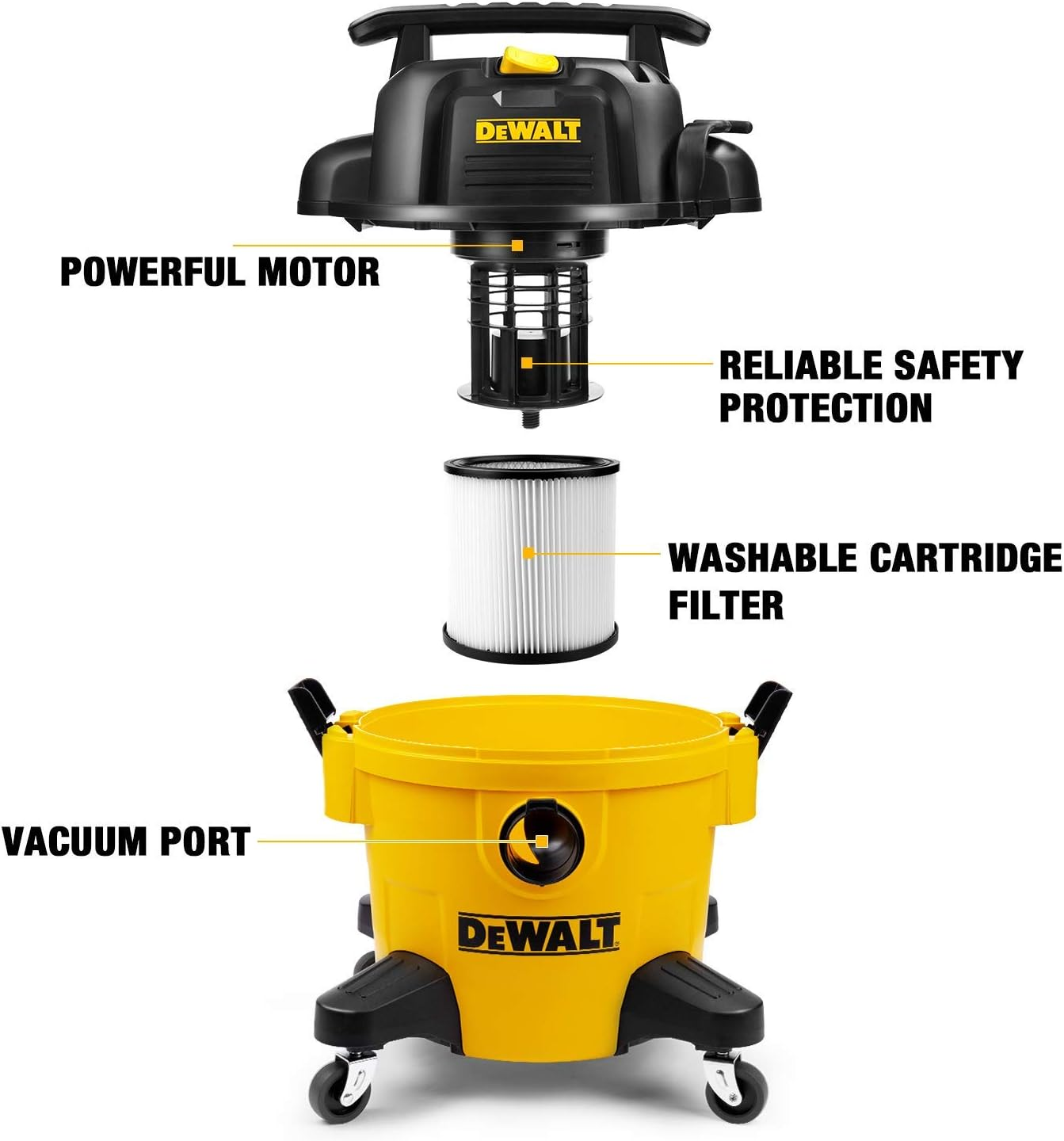 DEWALT

POWERFUL MOTOR

RELIABLE SAFETY PROTECTION

WASHABLE CARTRIDGE FILTER

VACUUM PORT

DEWALT