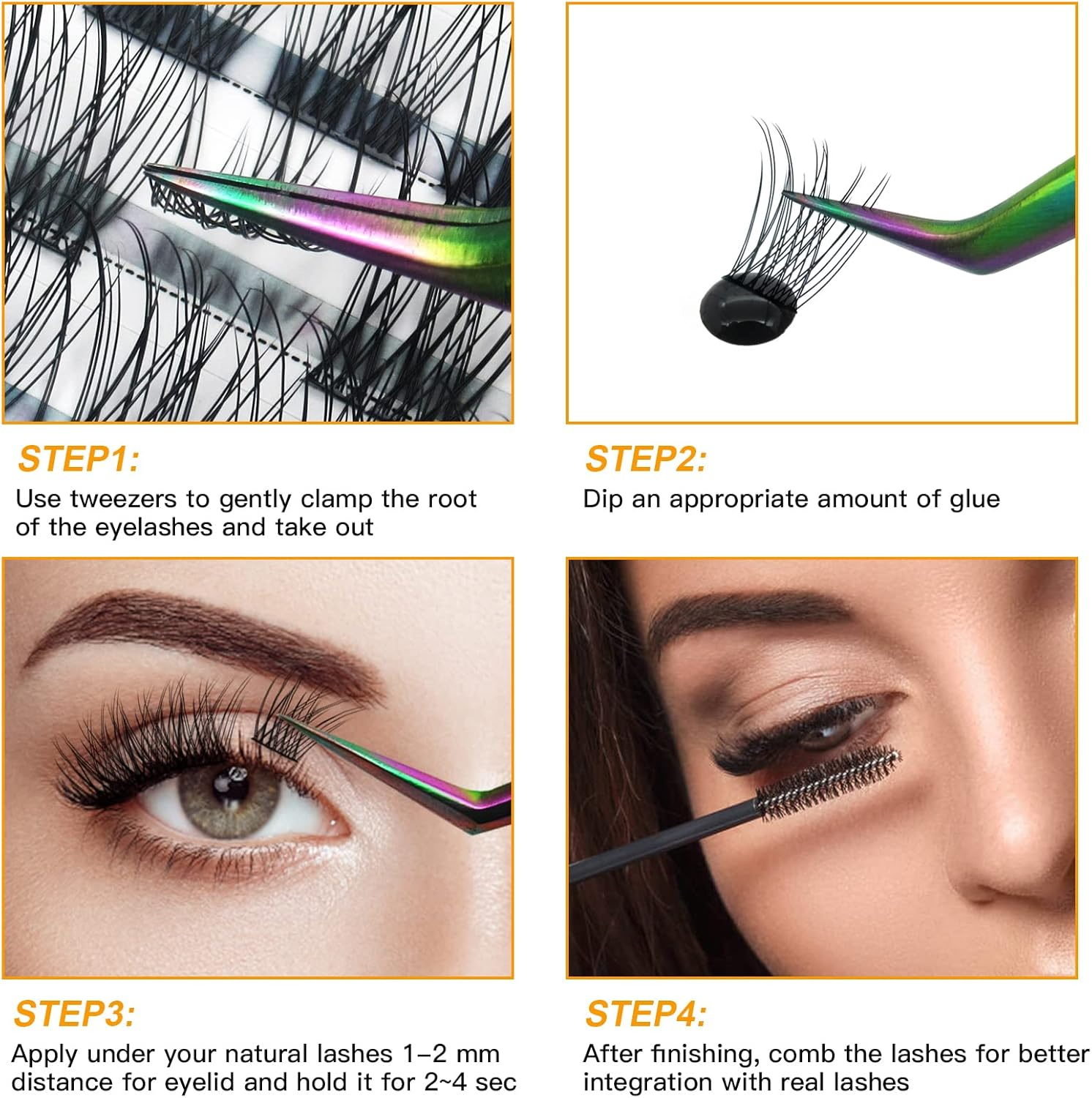 STEP1:
Use tweezers to gently clamp the root of the eyelashes and take out

STEP2:
Dip an appropriate amount of glue

STEP3:
Apply under your natural lashes 1–2 mm distance for eyelid and hold it for 2~4 sec

STEP4:
After finishing, comb the lashes for better integration with real lashes