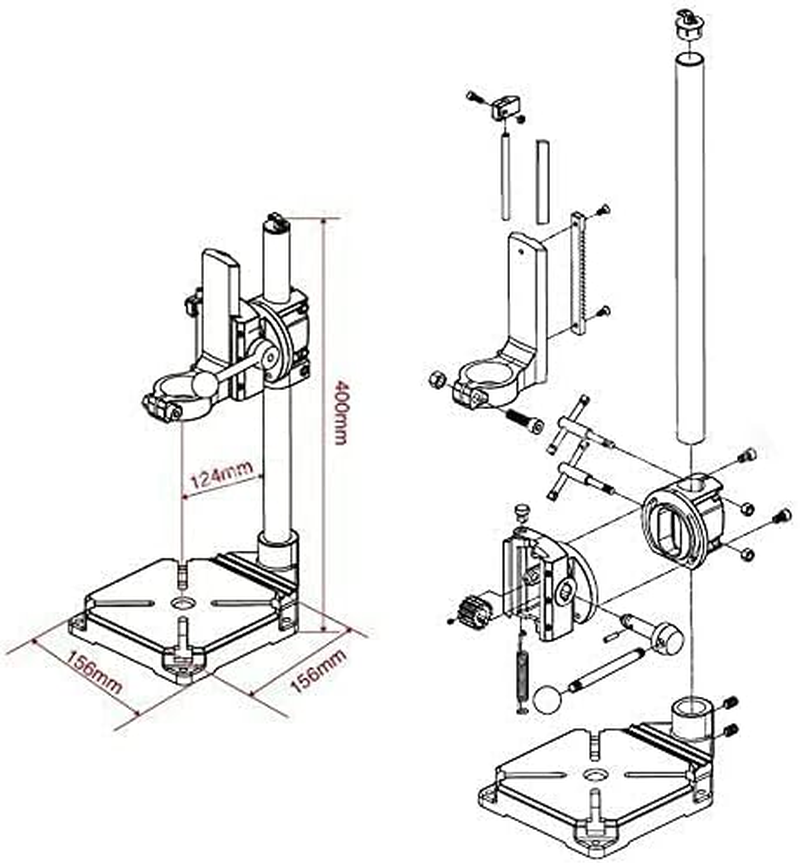 400mm
124mm
156mm
156mm