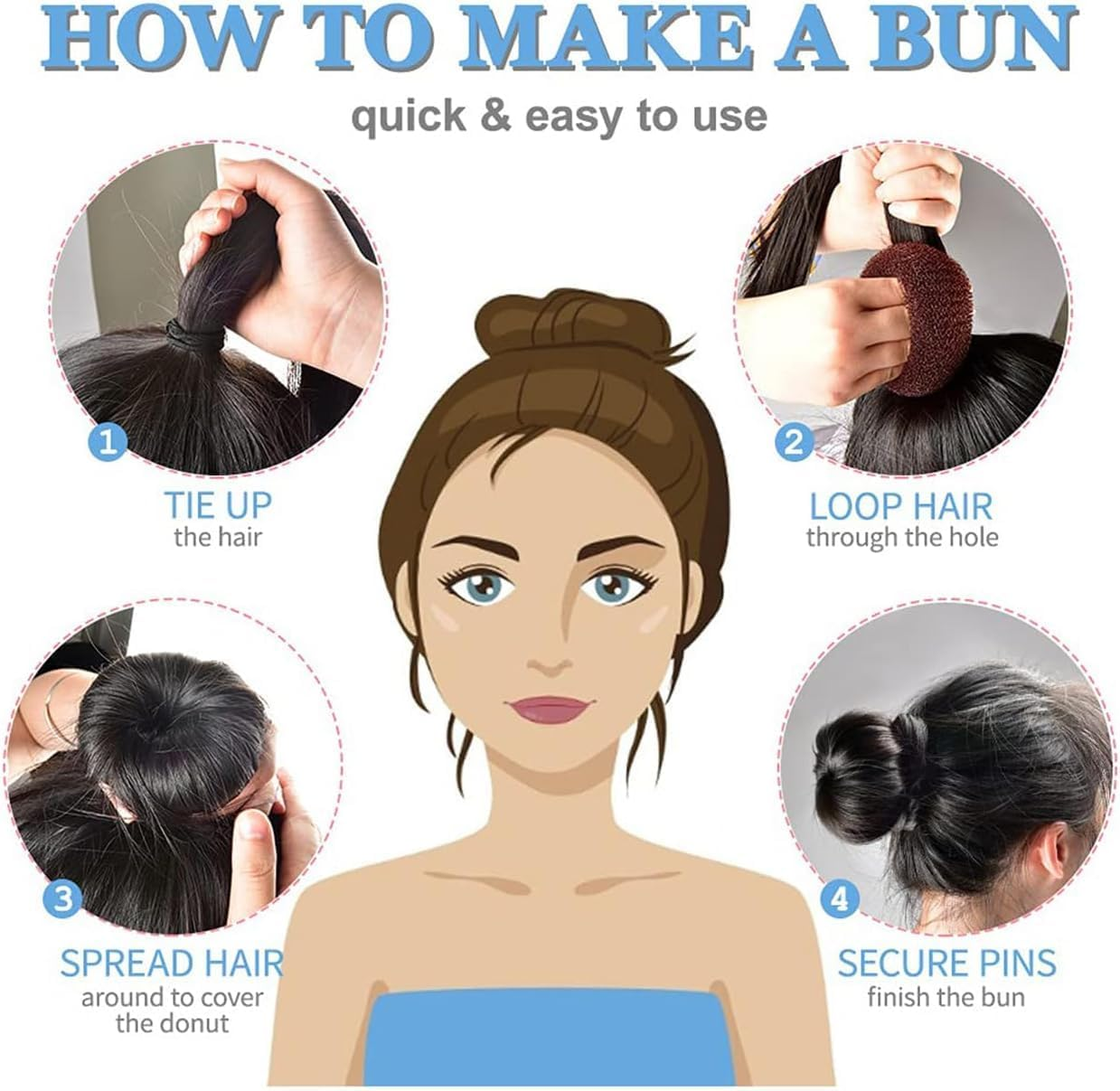 HOW TO MAKE A BUN

quick & easy to use

1

TIE UP
the hair

2

LOOP HAIR
through the hole

3

SPREAD HAIR
around to cover the donut

4

SECURE PINS
finish the bun