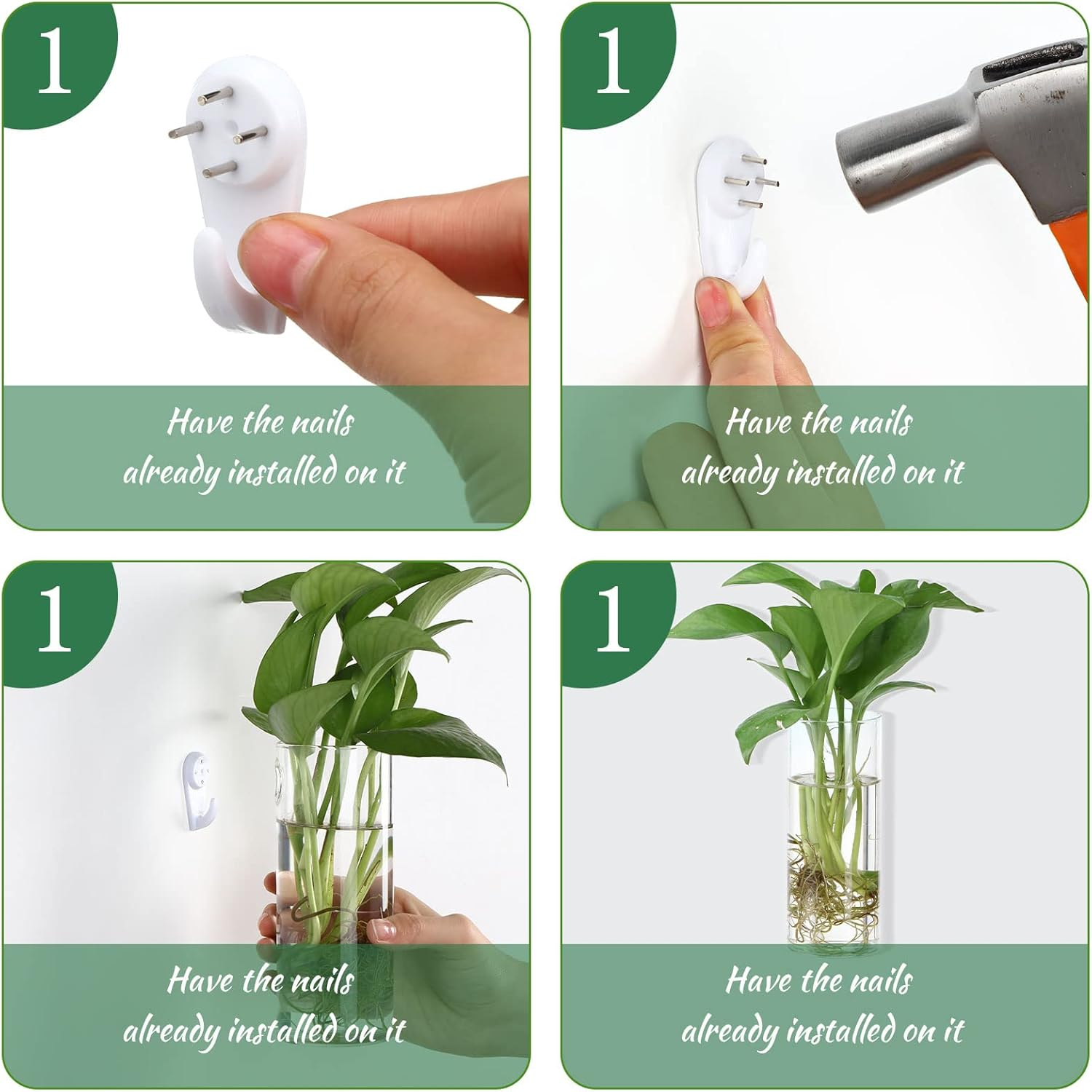 1

Have the nails already installed on it

1

Have the nails already installed on it

1

Have the nails already installed on it

1

Have the nails already installed on it