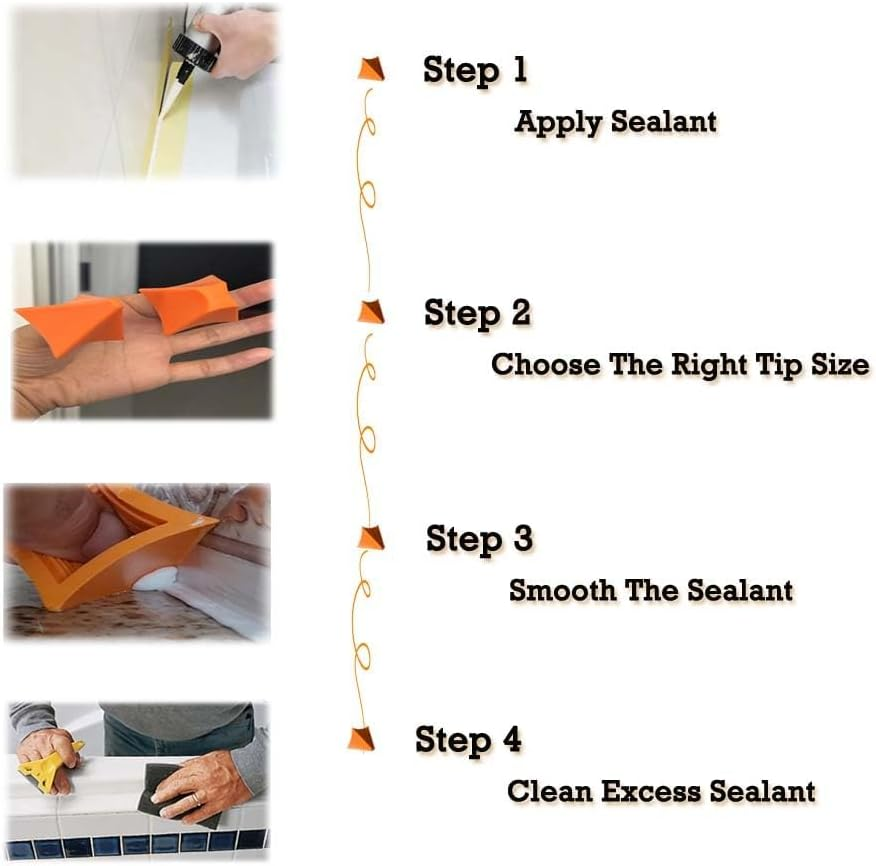 Step 1
Apply Sealant

Step 2
Choose The Right Tip Size

Step 3
Smooth The Sealant

Step 4
Clean Excess Sealant