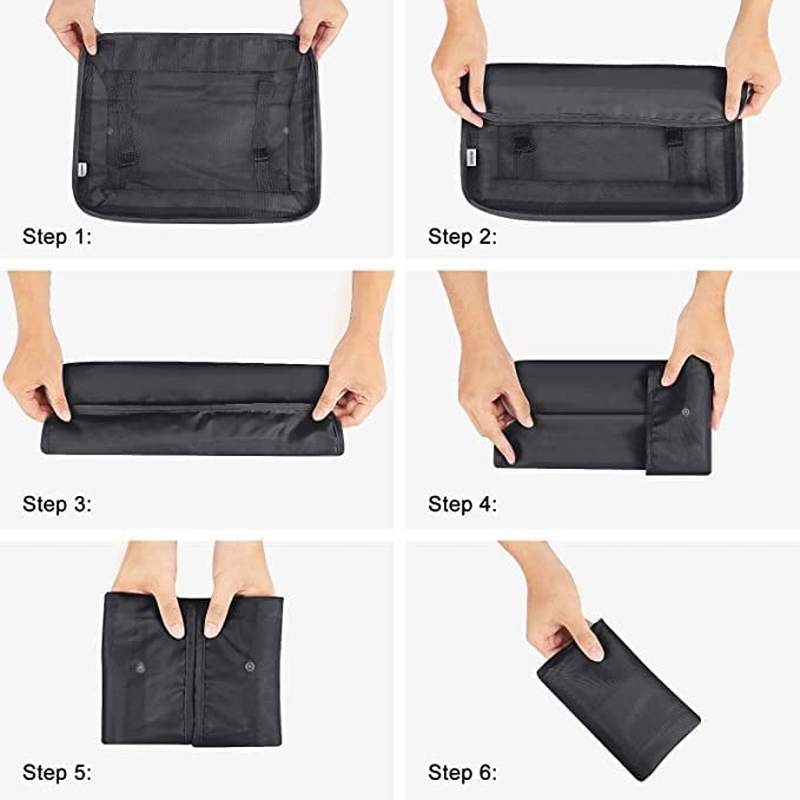 Step 1:

Step 2:

Step 3:

Step 4:

Step 5:

Step 6: