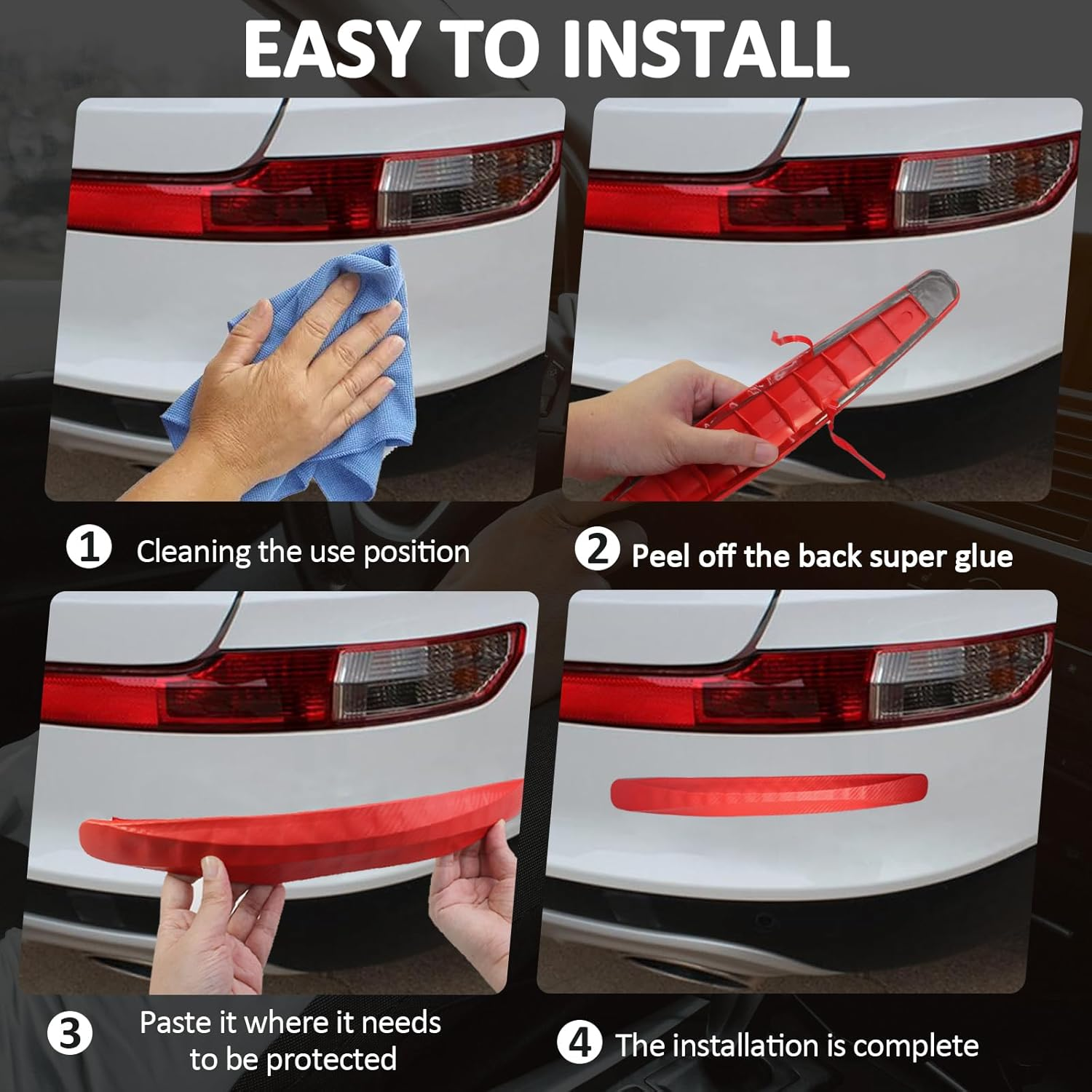 EASY TO INSTALL

1 Cleaning the use position

2 Peel off the back super glue

3 Paste it where it needs to be protected

4 The installation is complete