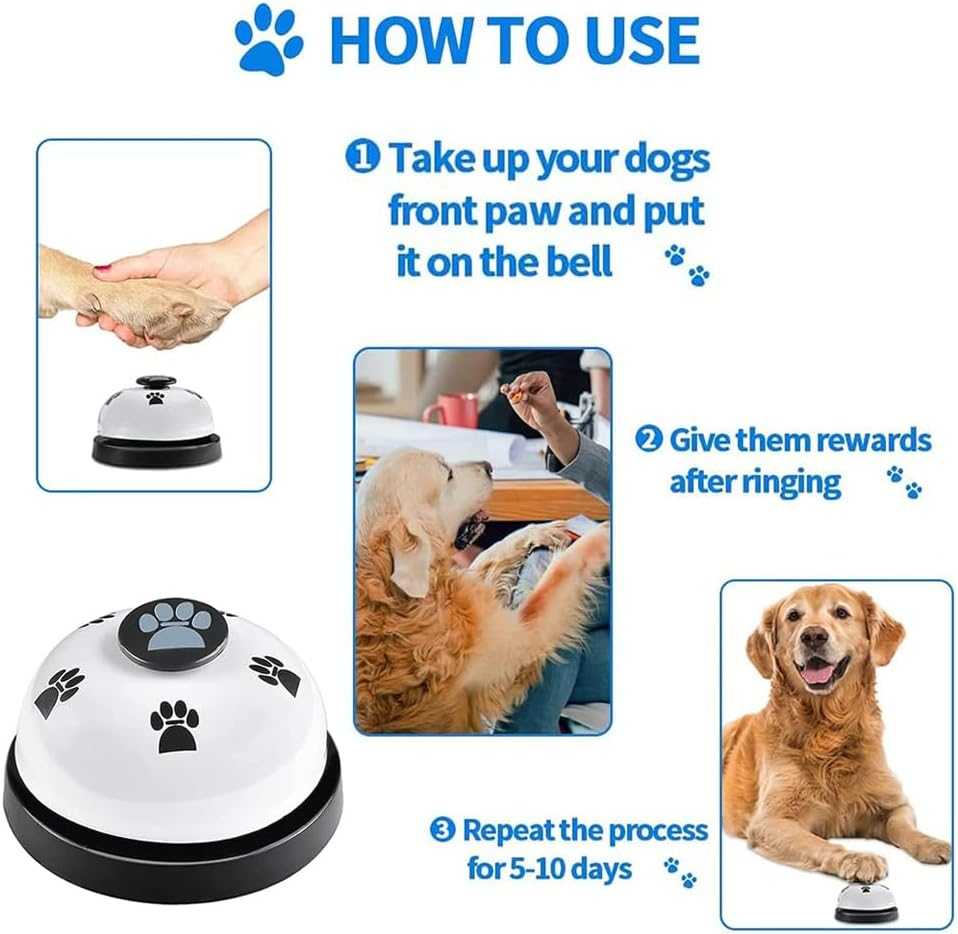 HOW TO USE

❶ Take up your dogs front paw and put it on the bell

❷ Give them rewards after ringing

❸ Repeat the process for 5-10 days