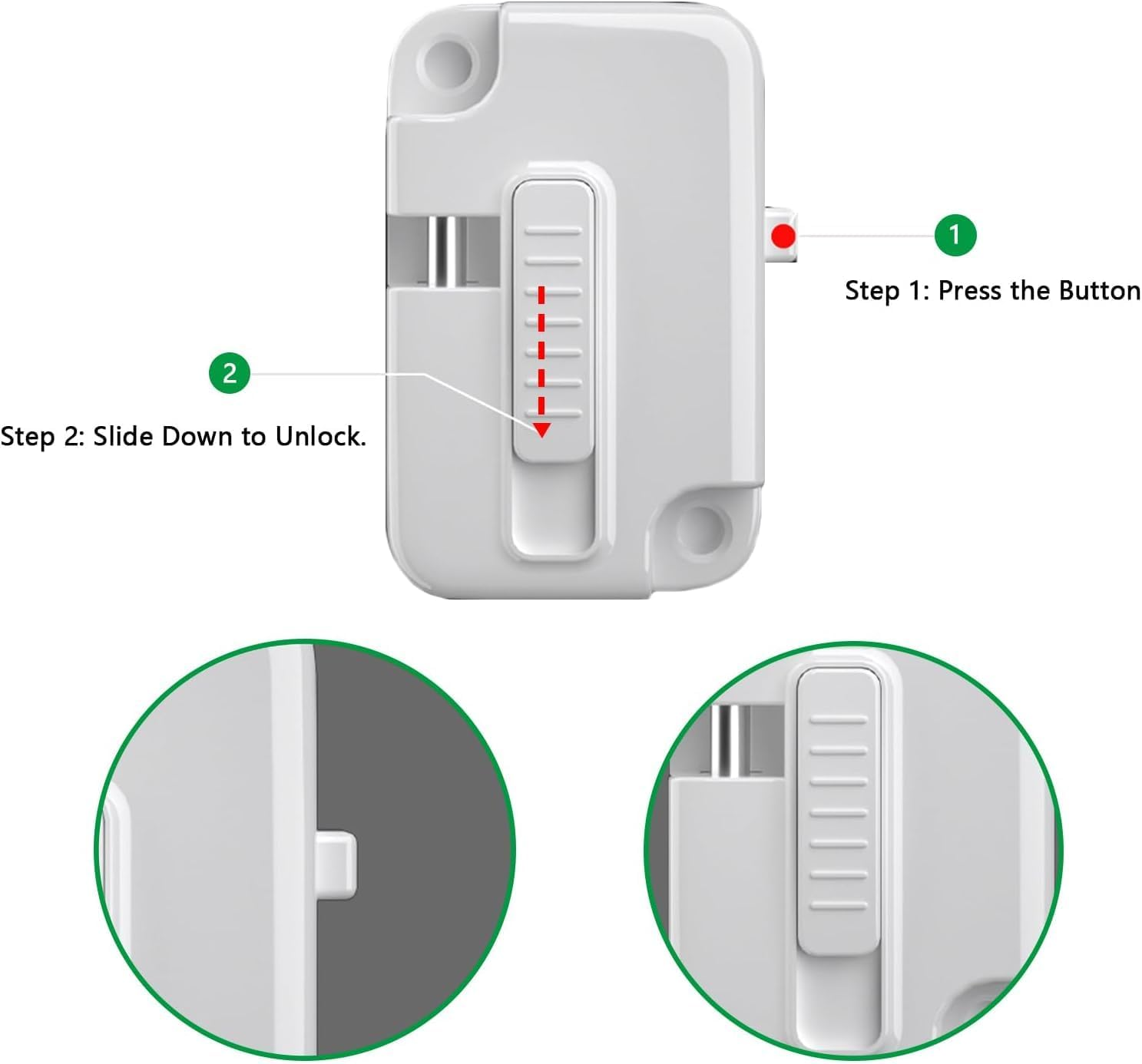 1
Step 1: Press the Button

2
Step 2: Slide Down to Unlock.