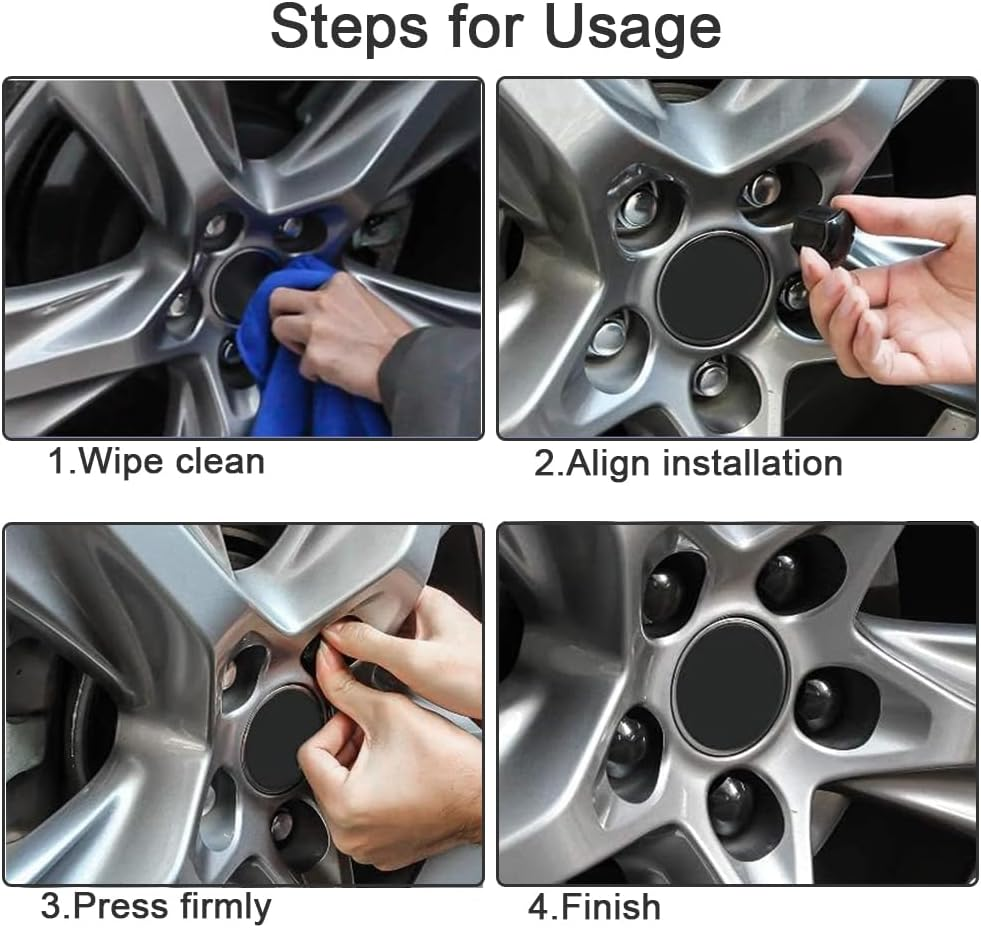 Steps for Usage

1.Wipe clean

2.Align installation

3.Press firmly

4.Finish