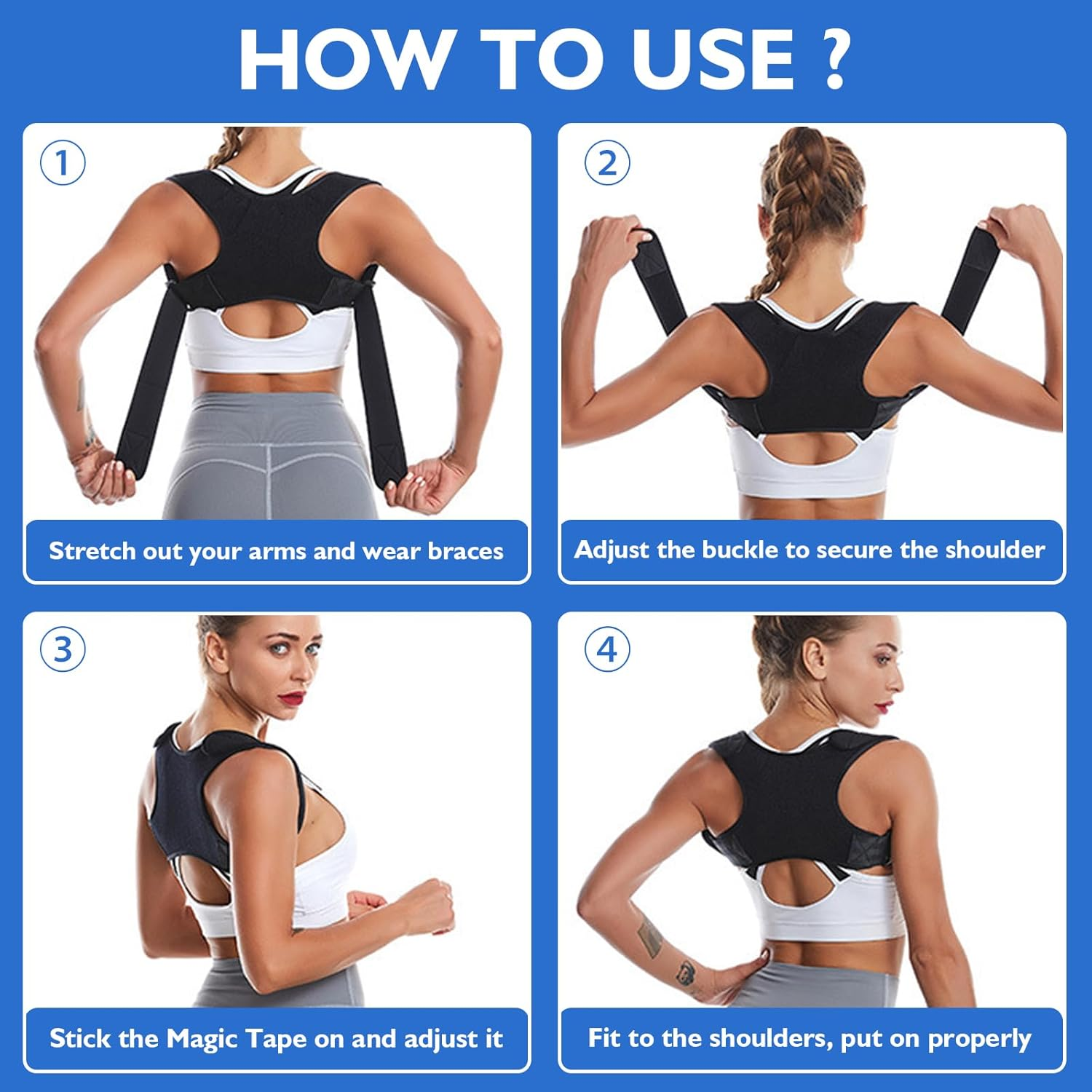 HOW TO USE ?

1

Stretch out your arms and wear braces

2

Adjust the buckle to secure the shoulder

3

Stick the Magic Tape on and adjust it

4

Fit to the shoulders, put on properly