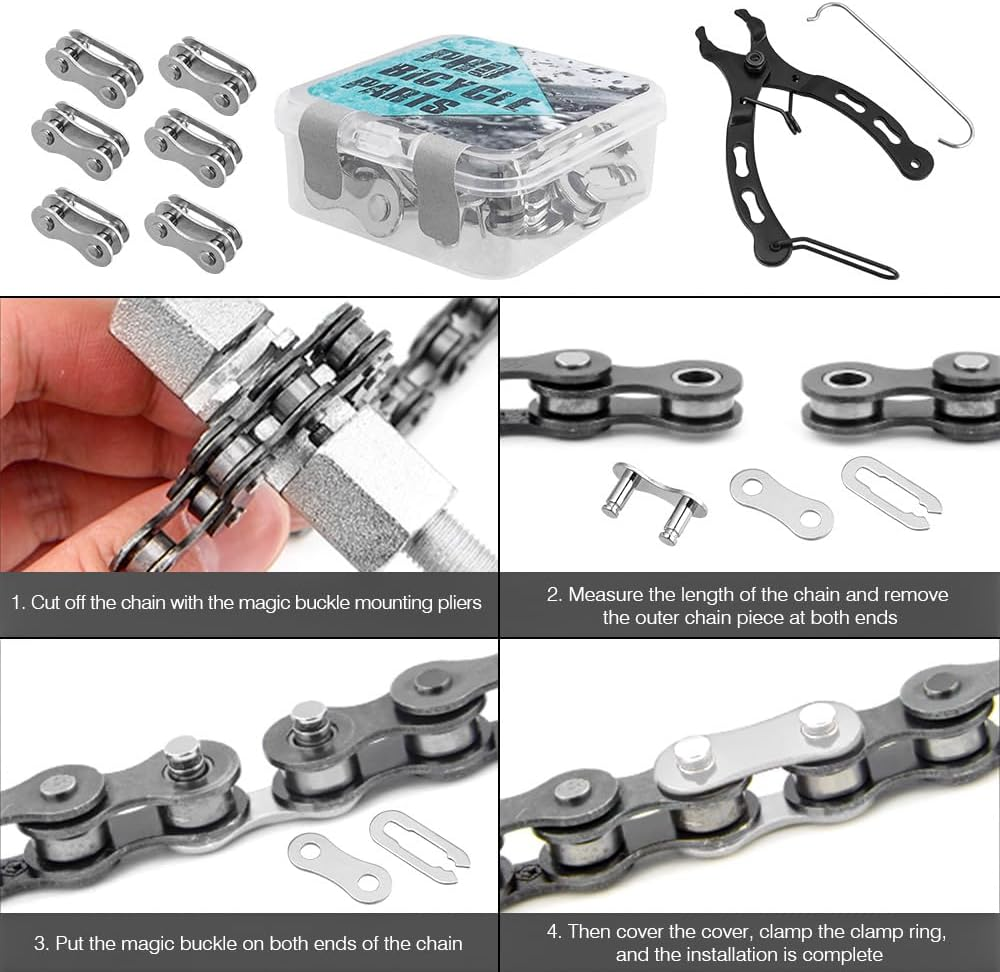 PRO BICYCLE PARTS

1. Cut off the chain with the magic buckle mounting pliers

2. Measure the length of the chain and remove the outer chain piece at both ends

3. Put the magic buckle on both ends of the chain

4. Then cover the cover, clamp the clamp ring, and the installation is complete