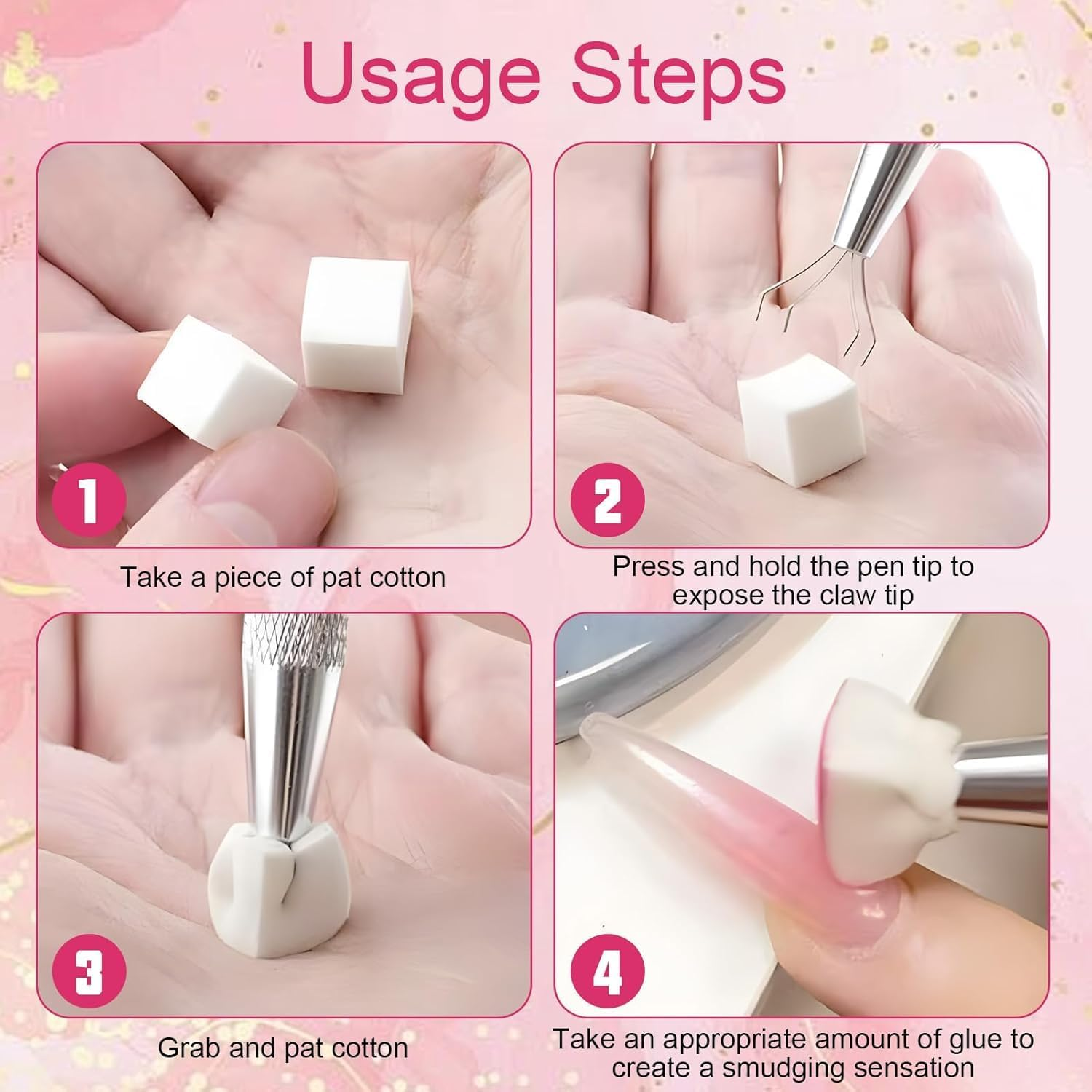 Usage Steps

1

Take a piece of pat cotton

2

Press and hold the pen tip to expose the claw tip

3

Grab and pat cotton

4

Take an appropriate amount of glue to create a smudging sensation