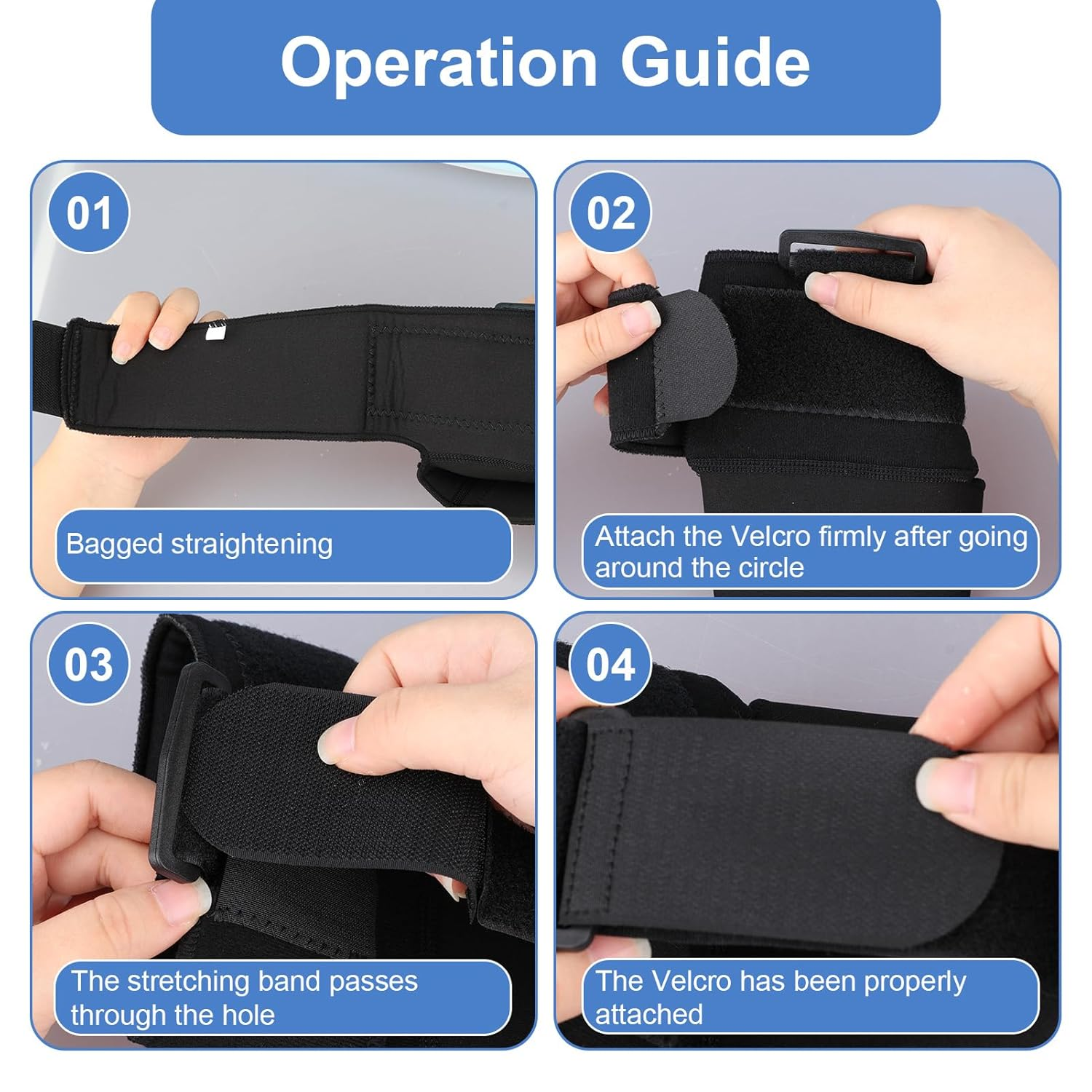 Operation Guide

01

Bagged straightening

02

Attach the Velcro firmly after going around the circle

03

The stretching band passes through the hole

04

The Velcro has been properly attached