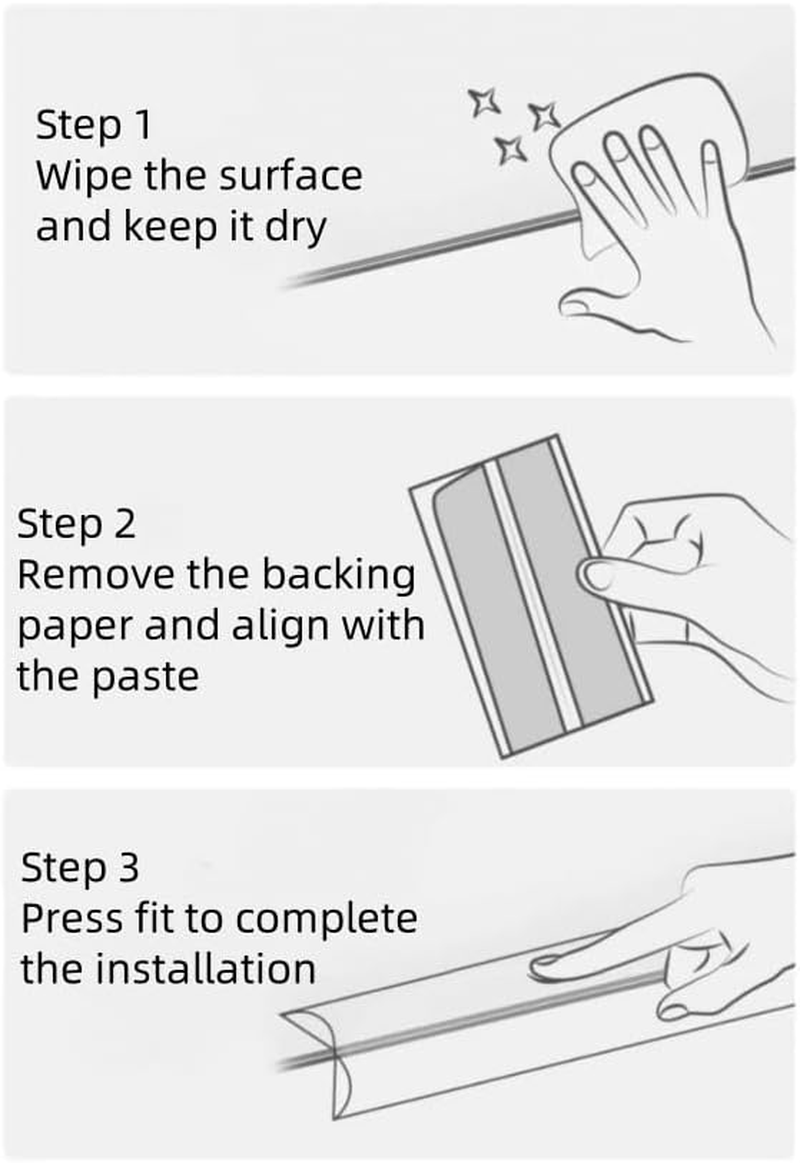 Step 1
Wipe the surface and keep it dry

Step 2
Remove the backing paper and align with the paste

Step 3
Press fit to complete the installation