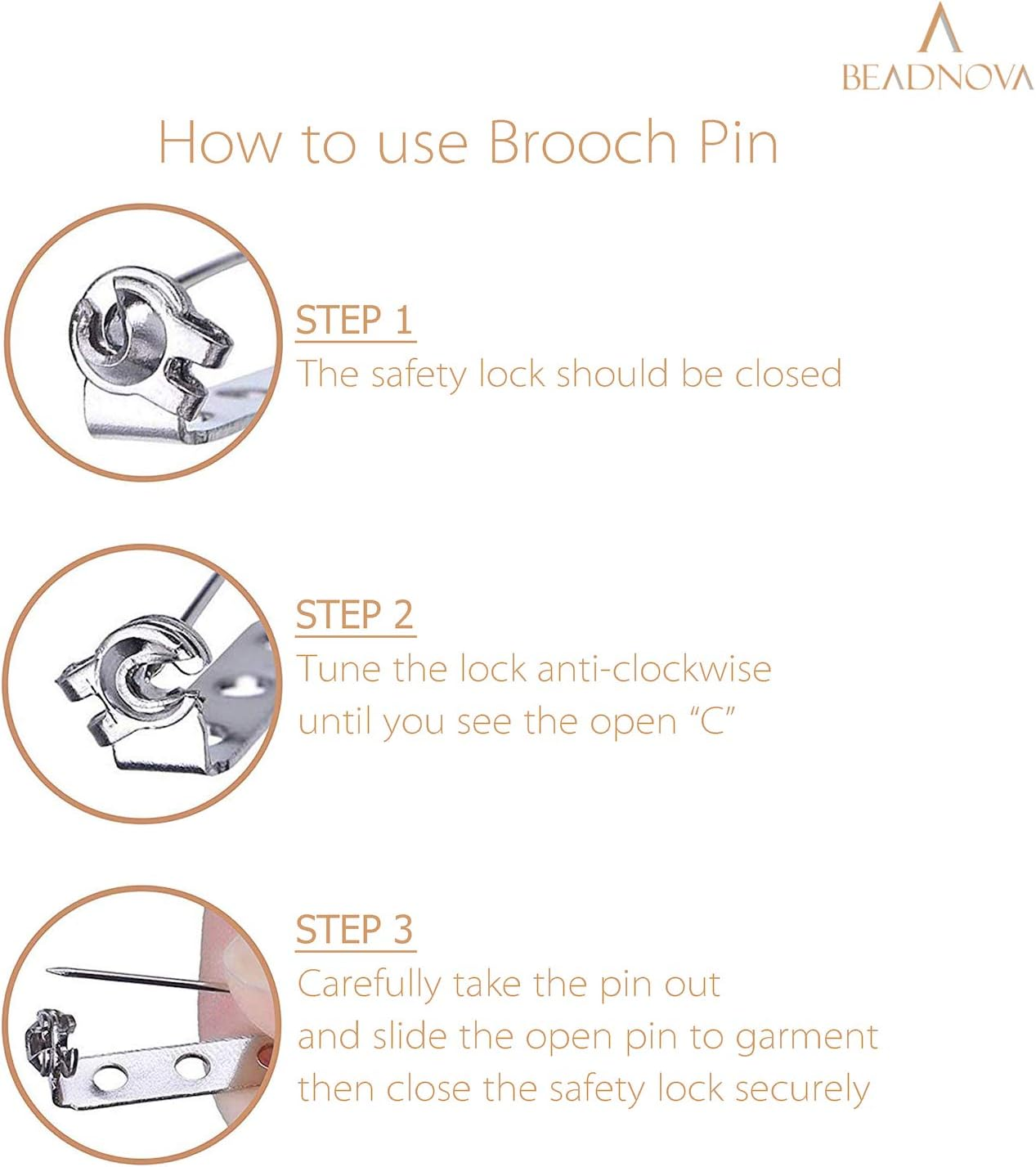 BEADNOVA

How to use Brooch Pin

STEP 1
The safety lock should be closed

STEP 2
Tune the lock anti-clockwise
until you see the open "C"

STEP 3
Carefully take the pin out
and slide the open pin to garment
then close the safety lock securely