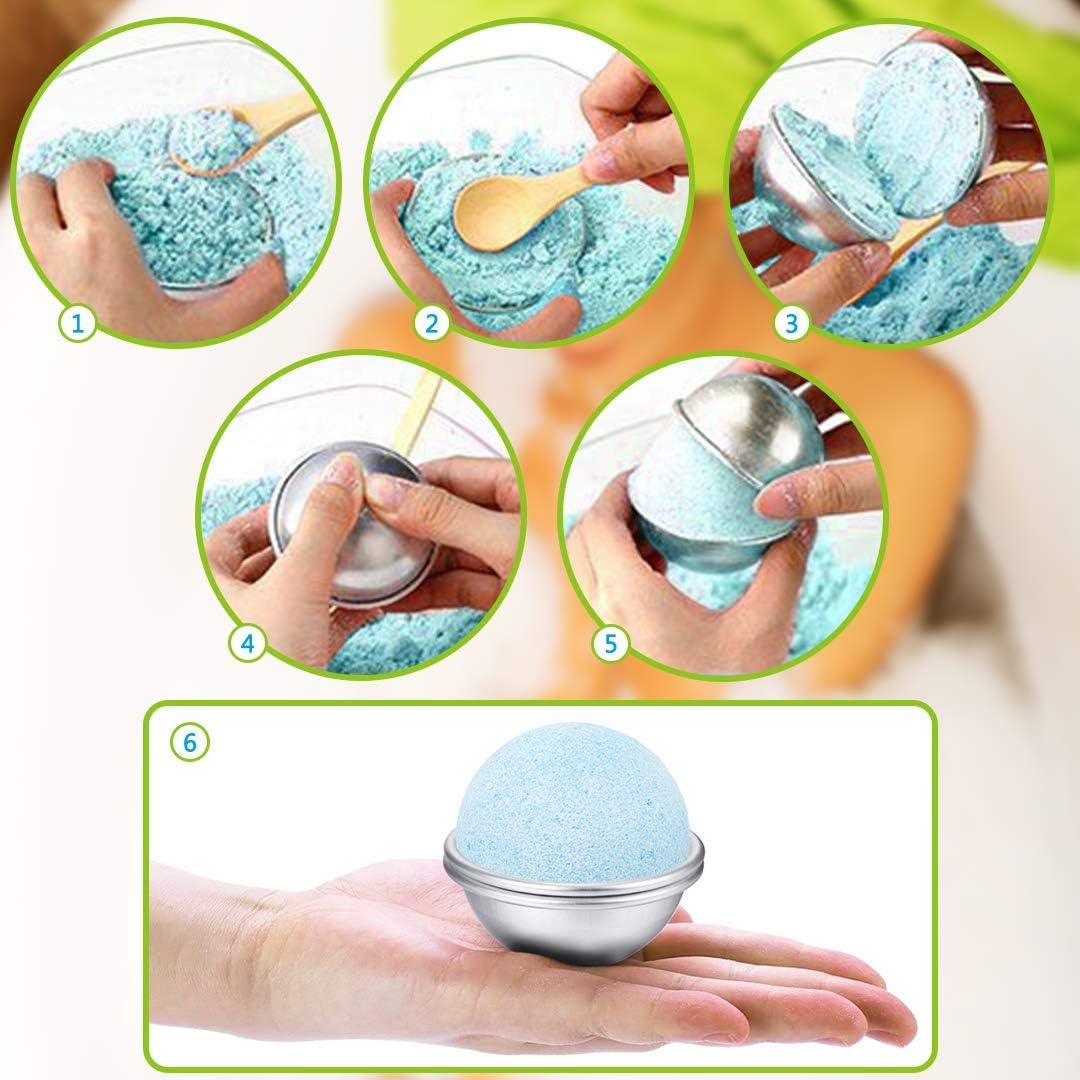 1
2
3
4
5
6