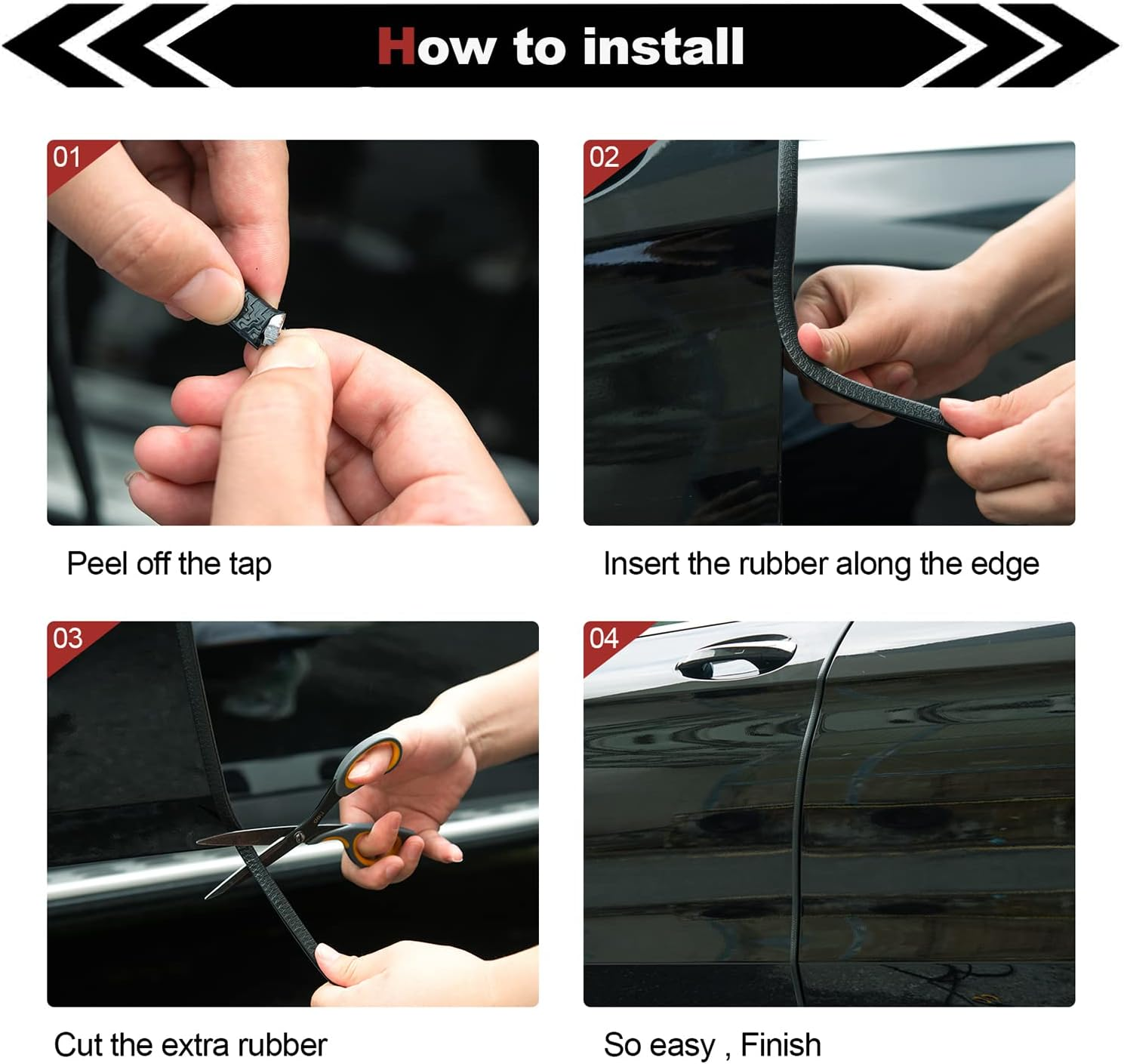 How to install

01

Peel off the tap

02

Insert the rubber along the edge

03

Cut the extra rubber

04

So easy , Finish