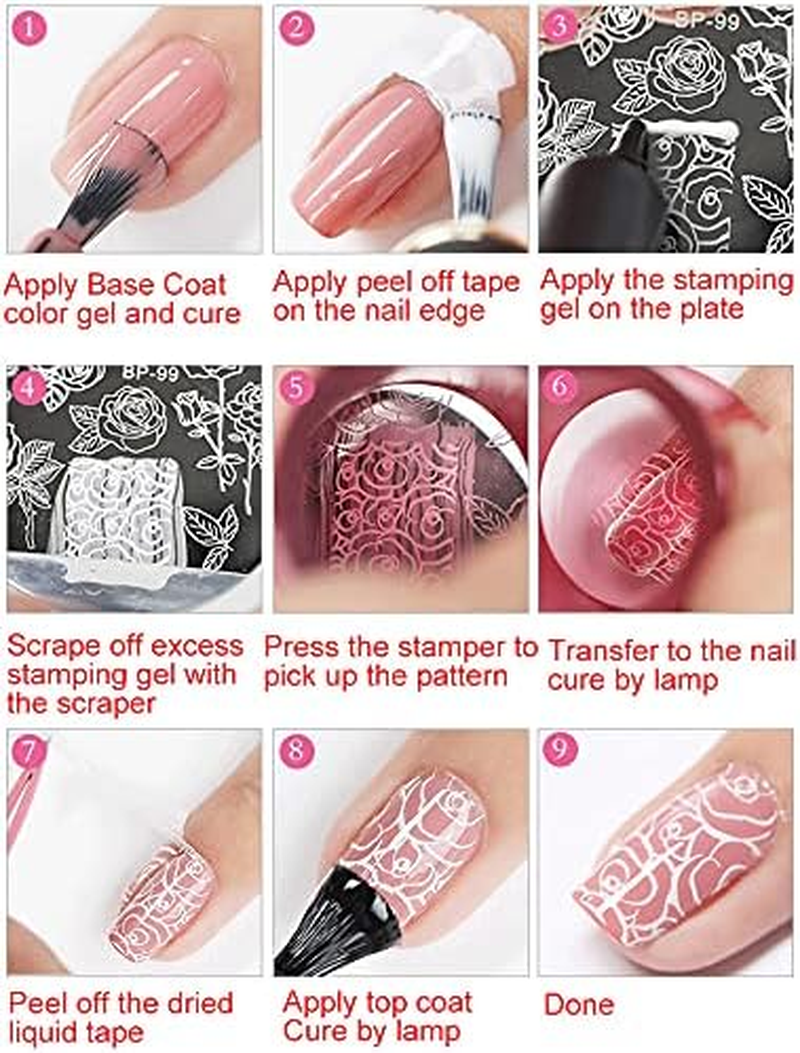 1

Apply Base Coat color gel and cure

2

Apply peel off tape on the nail edge

3

BP-99

Apply the stamping gel on the plate

4

BP-99

Scrape off excess stamping gel with the scraper

5

Press the stamper to pick up the pattern

6

Transfer to the nail cure by lamp

7

Peel off the dried liquid tape

8

Apply top coat Cure by lamp

9

Done