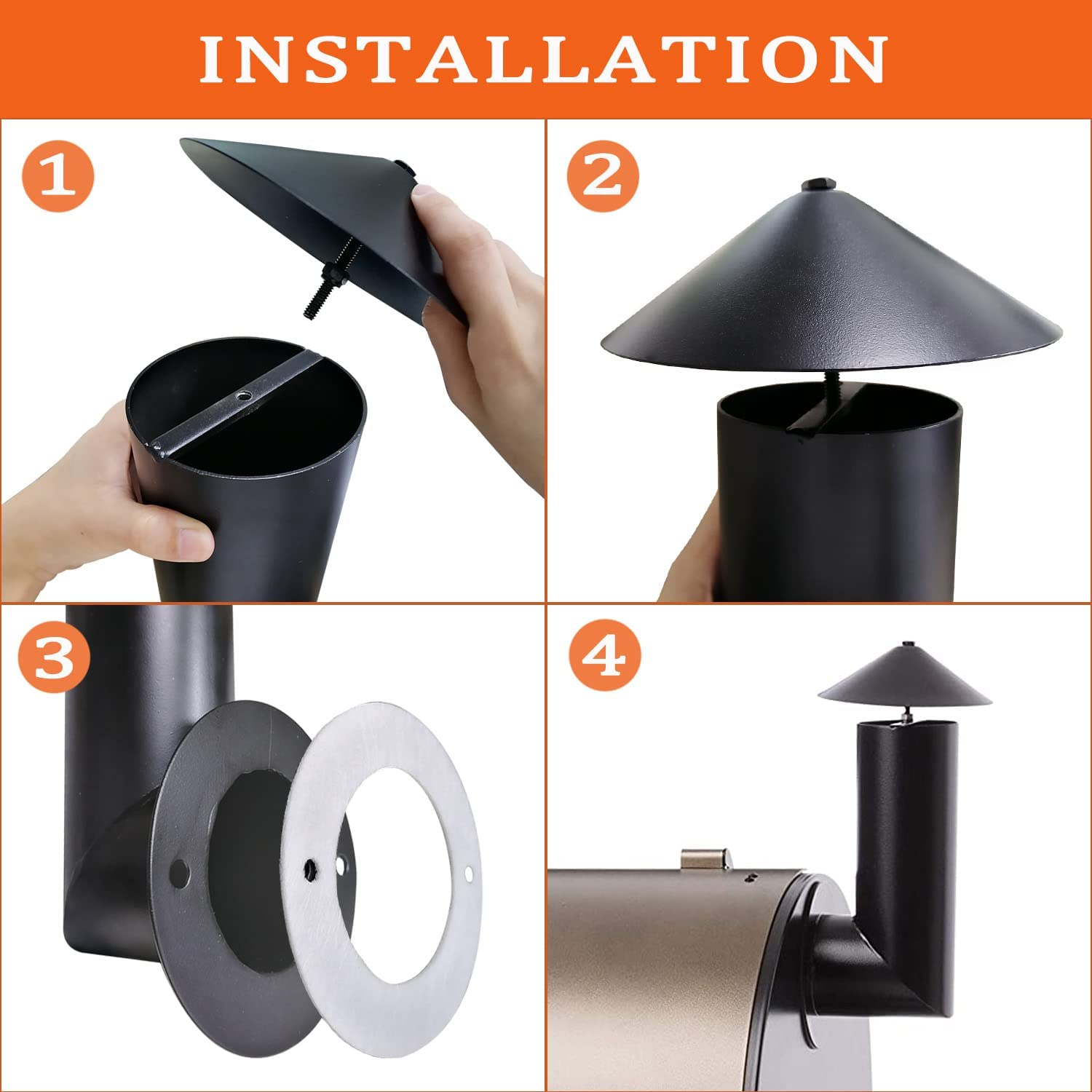 INSTALLATION

1

2

3

4