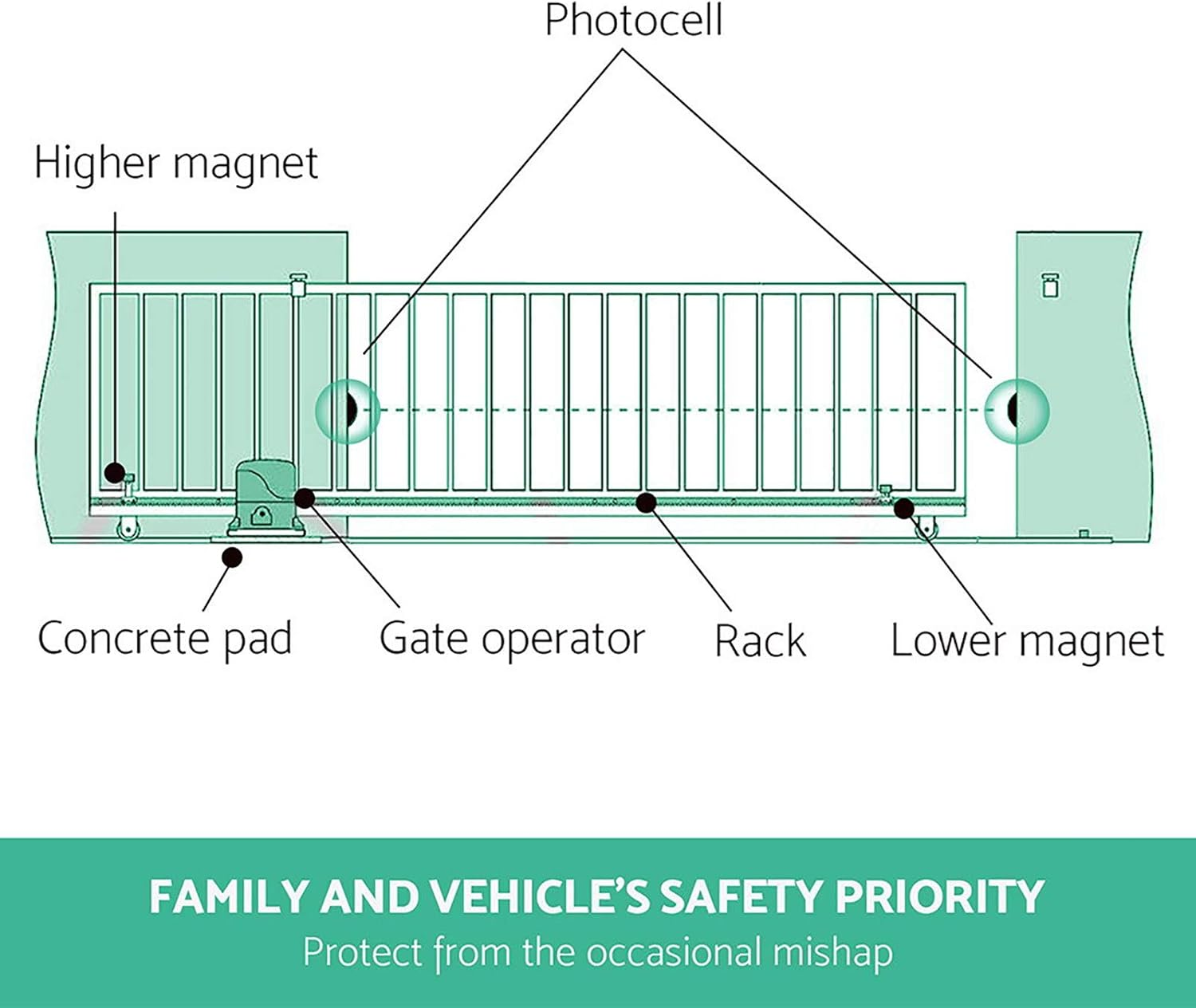 Photocell

Higher magnet

Concrete pad

Gate operator

Rack

Lower magnet

FAMILY AND VEHICLE'S SAFETY PRIORITY

Protect from the occasional mishap