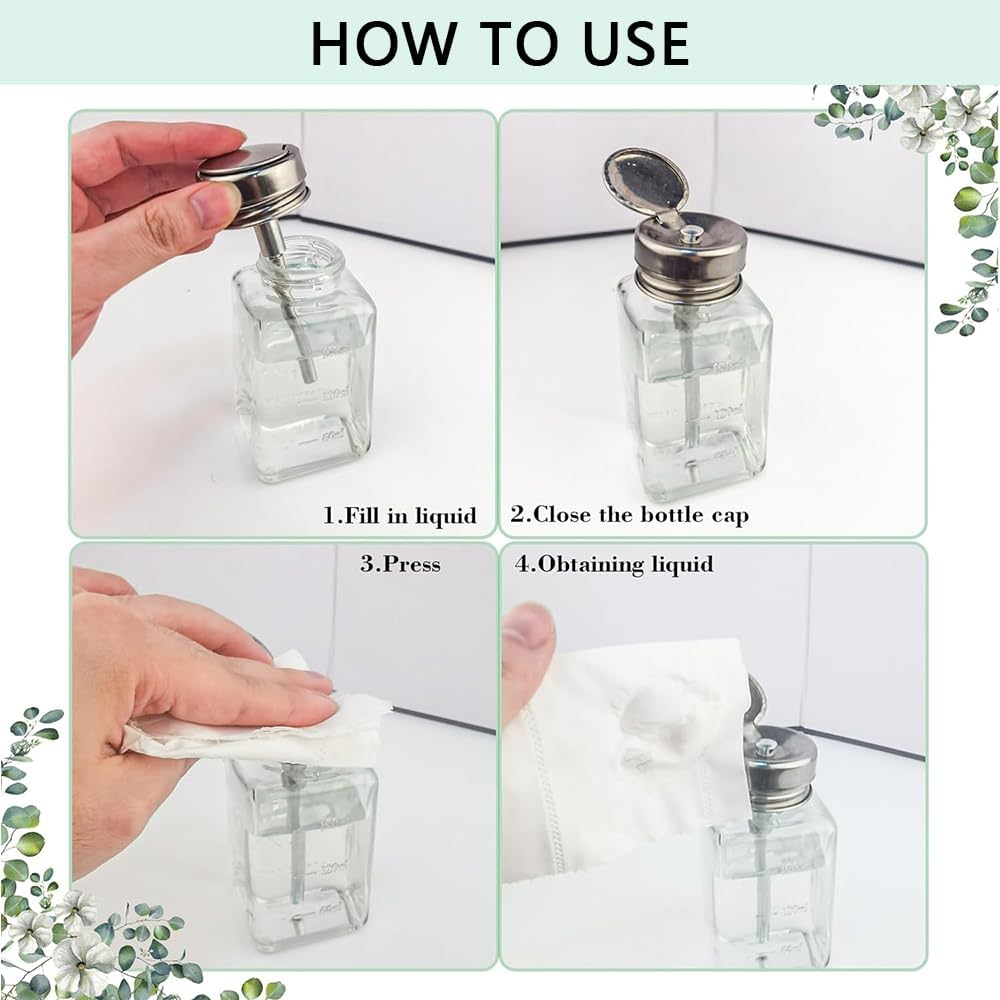 HOW TO USE

1.Fill in liquid

2.Close the bottle cap

3.Press

4.Obtaining liquid